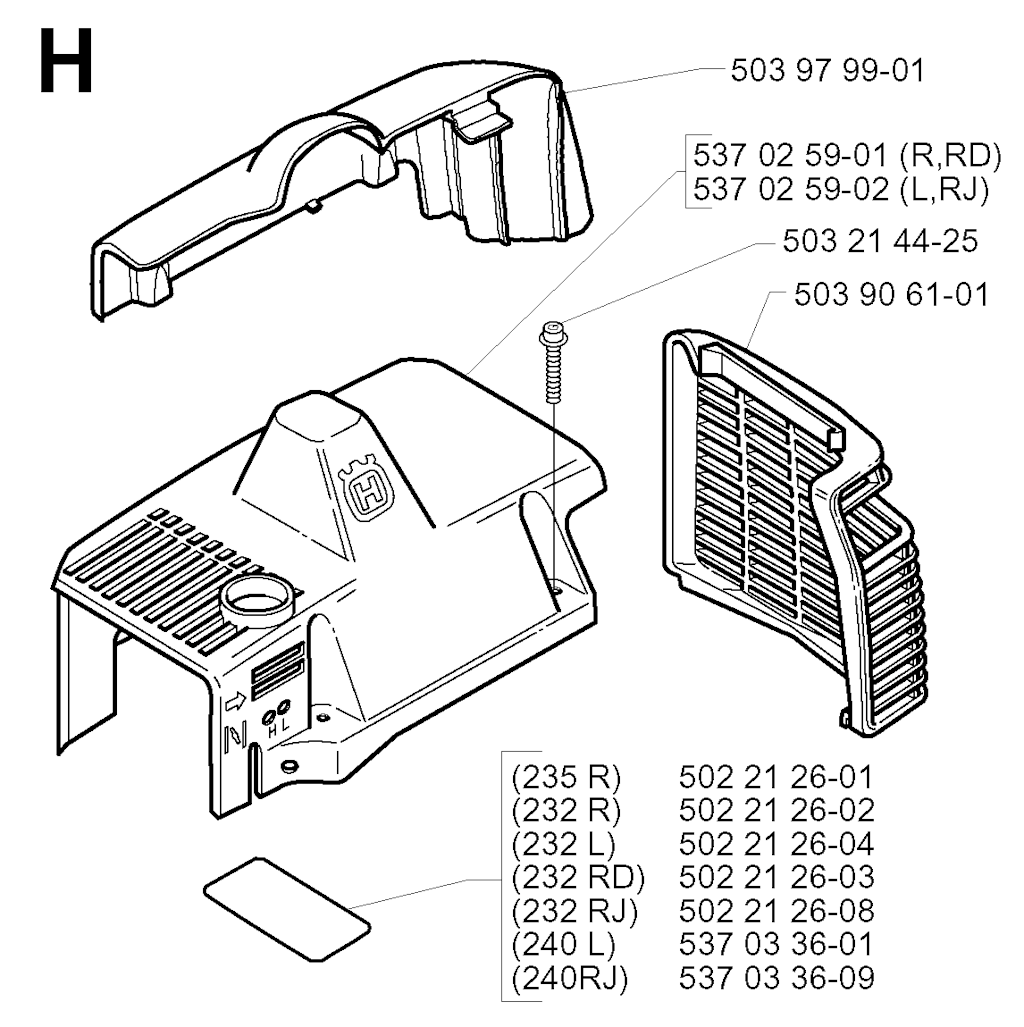 H

503 97 99-01

537 02 59-01 (R,RD)
537 02 59-02 (L,RJ)

503 21 44-25

503 90 61-01

H

H L

| | |
|---|---|
| (235 R) | 502 21 26-01 |
| (232 R) | 502 21 26-02 |
| (232 L) | 502 21 26-04 |
| (232 RD) | 502 21 26-03 |
| (232 RJ) | 502 21 26-08 |
| (240 L) | 537 03 36-01 |
| (240RJ) | 537 03 36-09 |