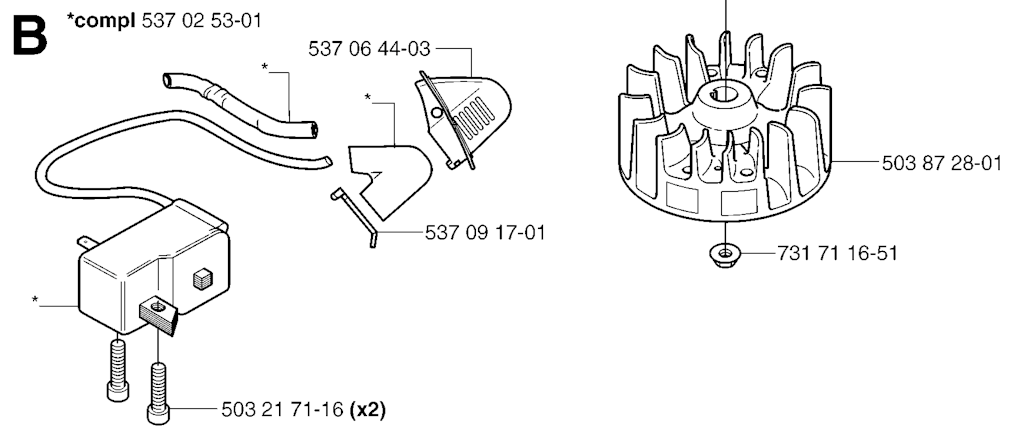 B *compl 537 02 53-01

537 06 44-03

*

*

537 09 17-01

*

503 21 71-16 (x2)

503 87 28-01

731 71 16-51