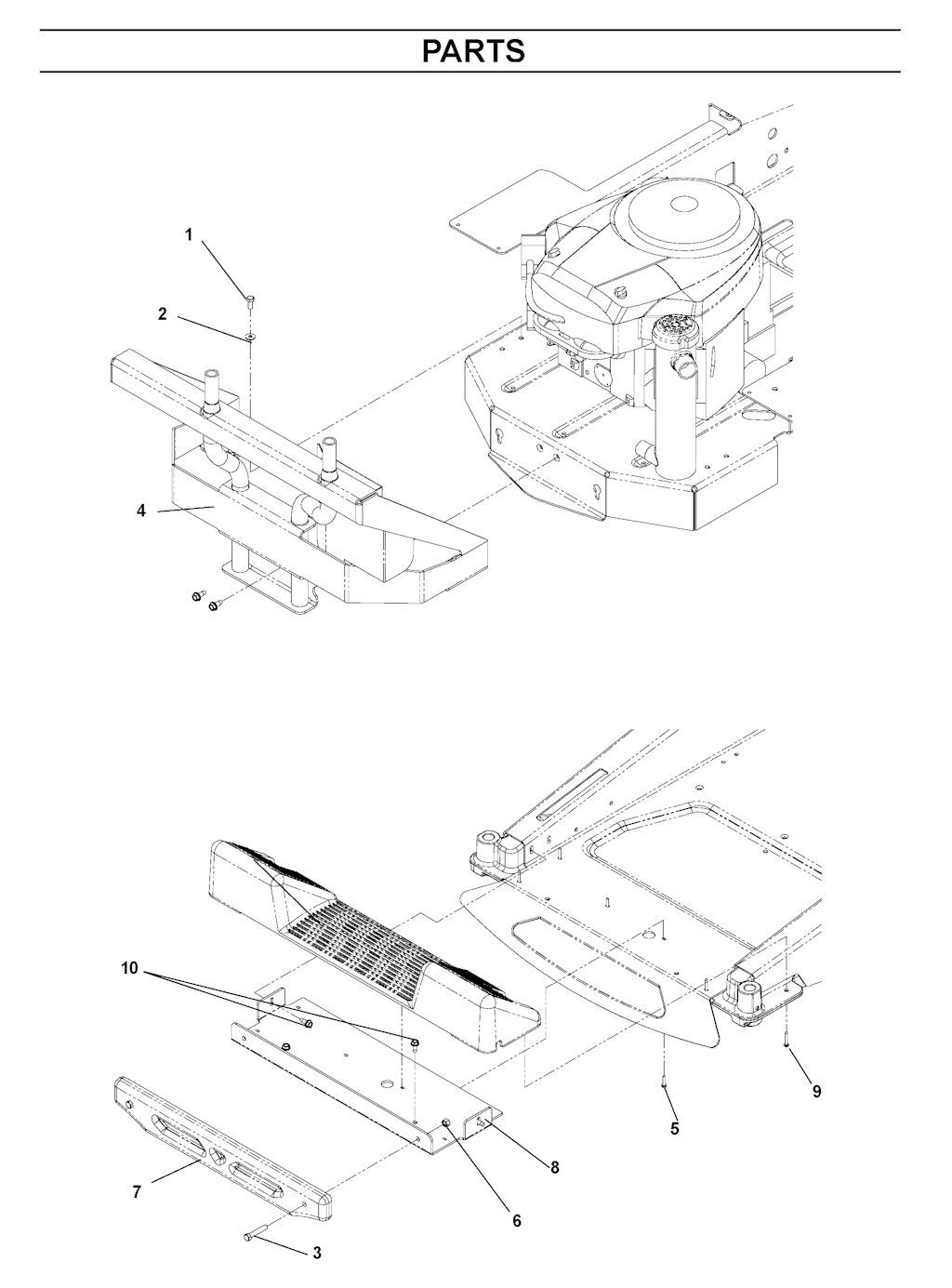 PARTS

1

2

4

10

7

3

6

8

5

9