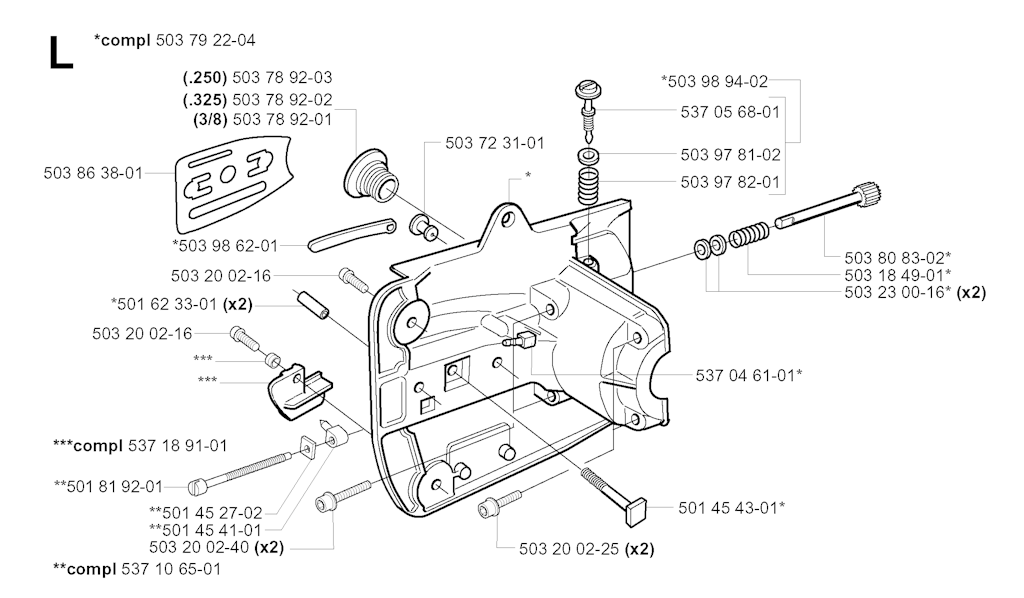 L *compl 503 79 22-04

(.250) 503 78 92-03
(.325) 503 78 92-02
(3/8) 503 78 92-01

503 86 38-01

*503 98 62-01

503 20 02-16

*501 62 33-01 (x2)

503 20 02-16

***

***

***compl 537 18 91-01

**501 81 92-01

**501 45 27-02
**501 45 41-01
503 20 02-40 (x2)

**compl 537 10 65-01

503 72 31-01

*

*503 98 94-02
537 05 68-01
503 97 81-02
503 97 82-01

503 80 83-02*
503 18 49-01*
503 23 00-16* (x2)

537 04 61-01*

501 45 43-01*

503 20 02-25 (x2)