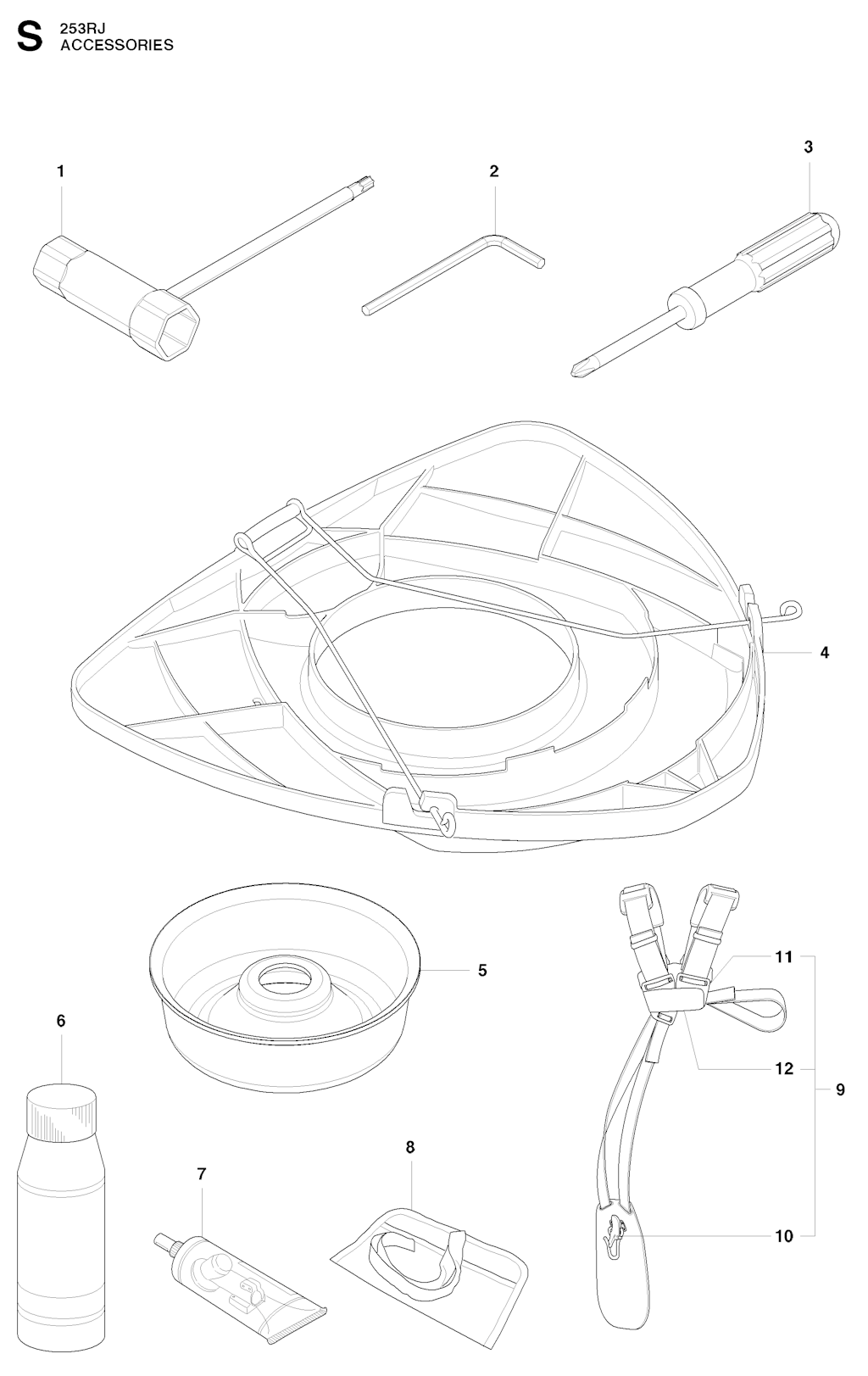 S
253RJ
ACCESSORIES

1
2
3
4
5
6
7
8
11
12
9
10