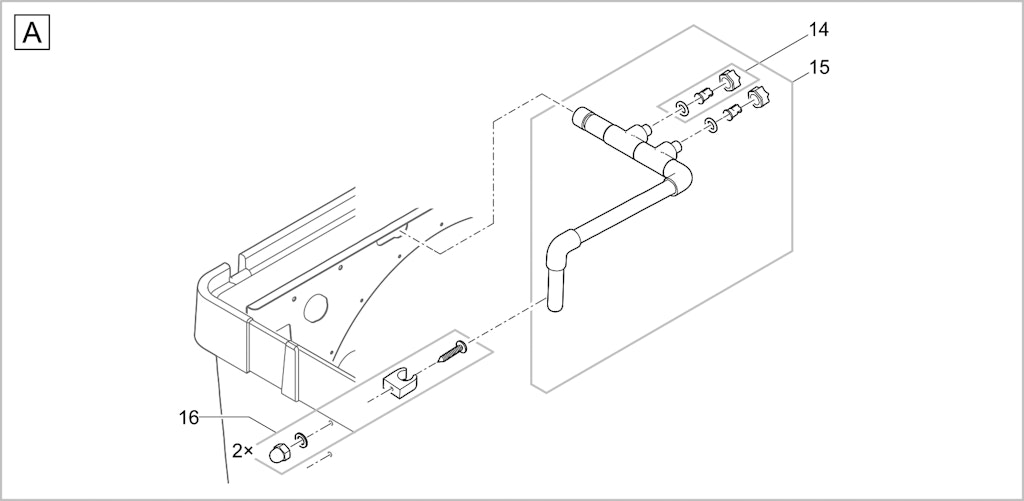 A

14

15

16

2×