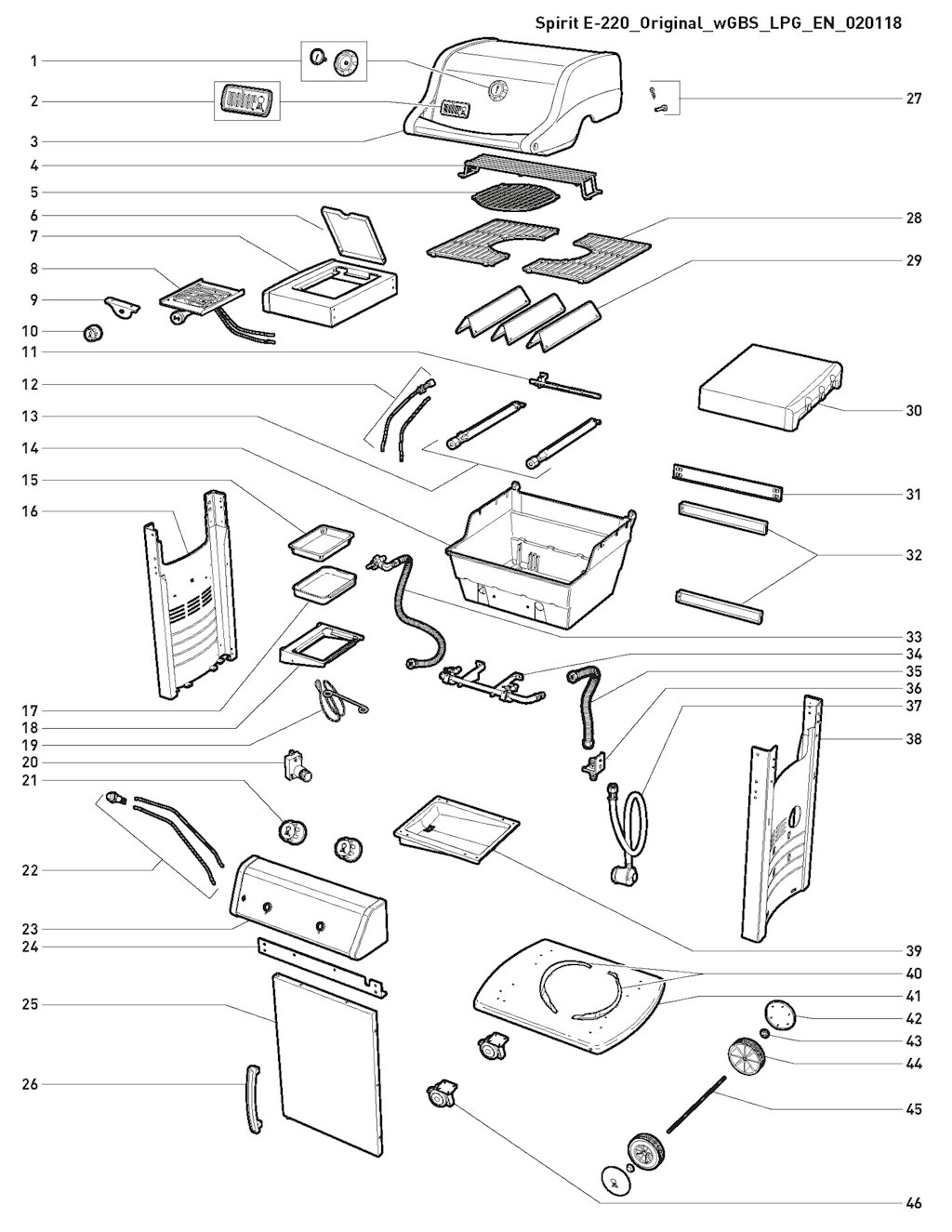 Spirit E-220_Original_wGBS_LPG_EN_020118

1
2
3
4
5
6
7
8
9
10
11
12
13
14
15
16
17
18
19
20
21
22
23
24
25
26
27
28
29
30
31
32
33
34
35
36
37
38
39
40
41
42
43
44
45
46