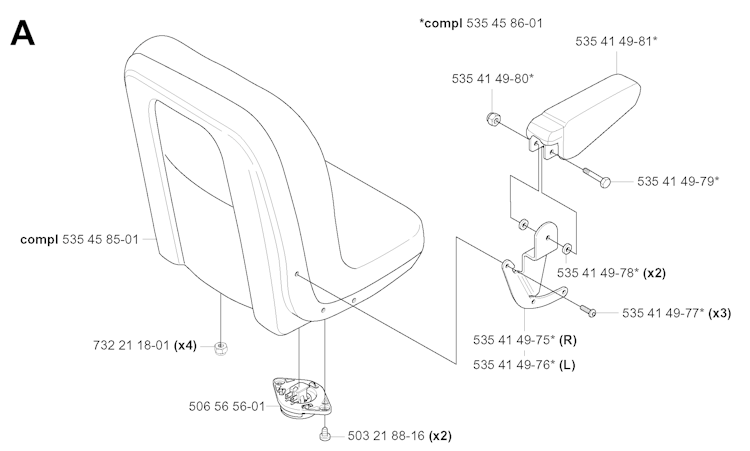 A

*compl 535 45 86-01

535 41 49-81*

535 41 49-80*

535 41 49-79*

compl 535 45 85-01

535 41 49-78* (x2)

535 41 49-77* (x3)

535 41 49-75* (R)

535 41 49-76* (L)

732 21 18-01 (x4)

506 56 56-01

503 21 88-16 (x2)