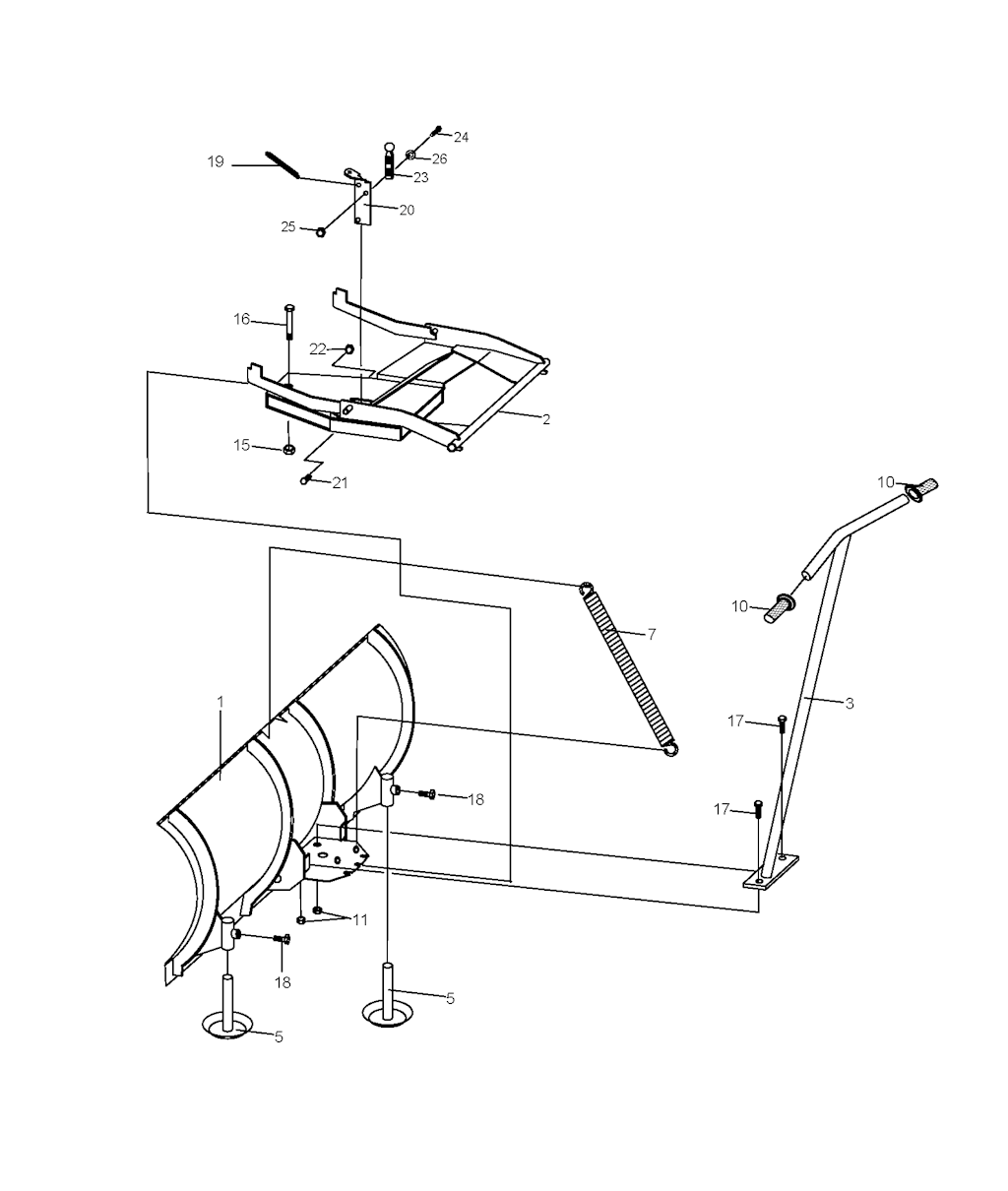 24
19
26
23
20
25
16
22
2
15
21
10
10
7
3
1
17
17
18
11
18
5
5