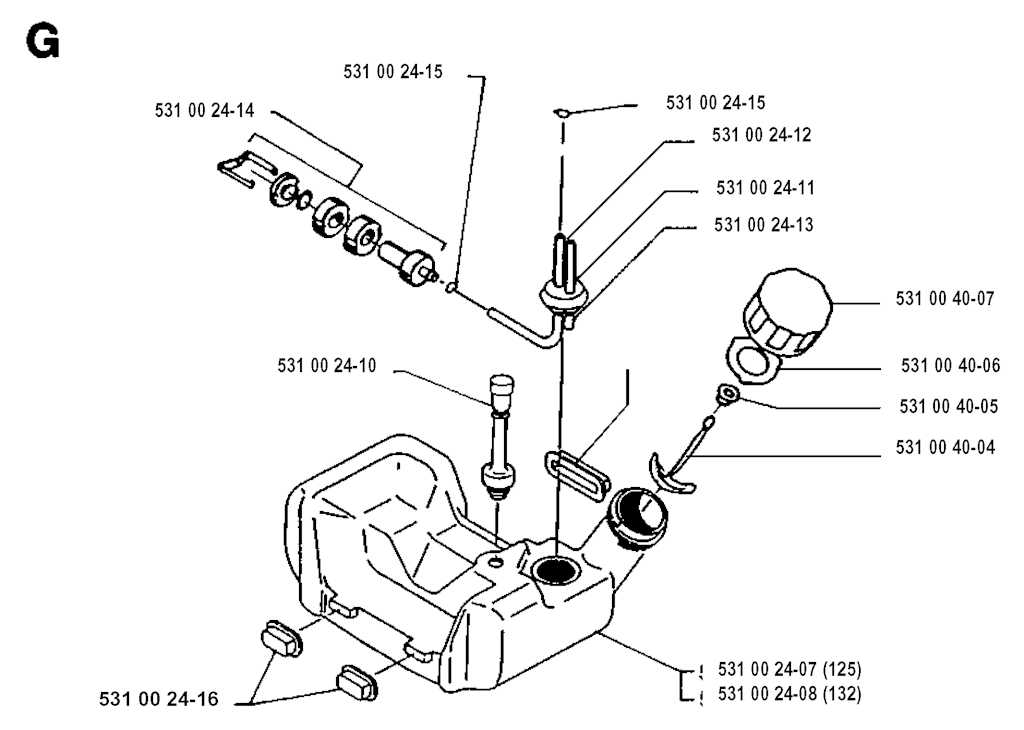 G

531 00 24-15

531 00 24-14

531 00 24-15

531 00 24-12

531 00 24-11

531 00 24-13

531 00 40-07

531 00 24-10

531 00 40-06

531 00 40-05

531 00 40-04

531 00 24-07 (125)
531 00 24-08 (132)

531 00 24-16