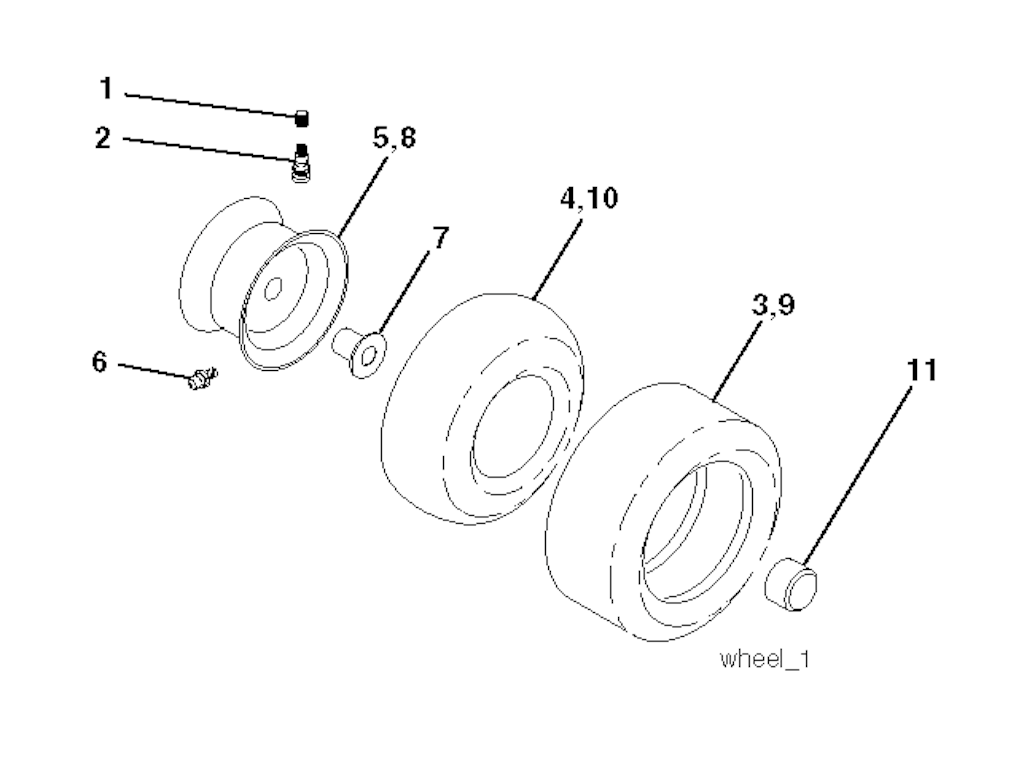 1
2
5,8
4,10
7
3,9
6
11
wheel_1