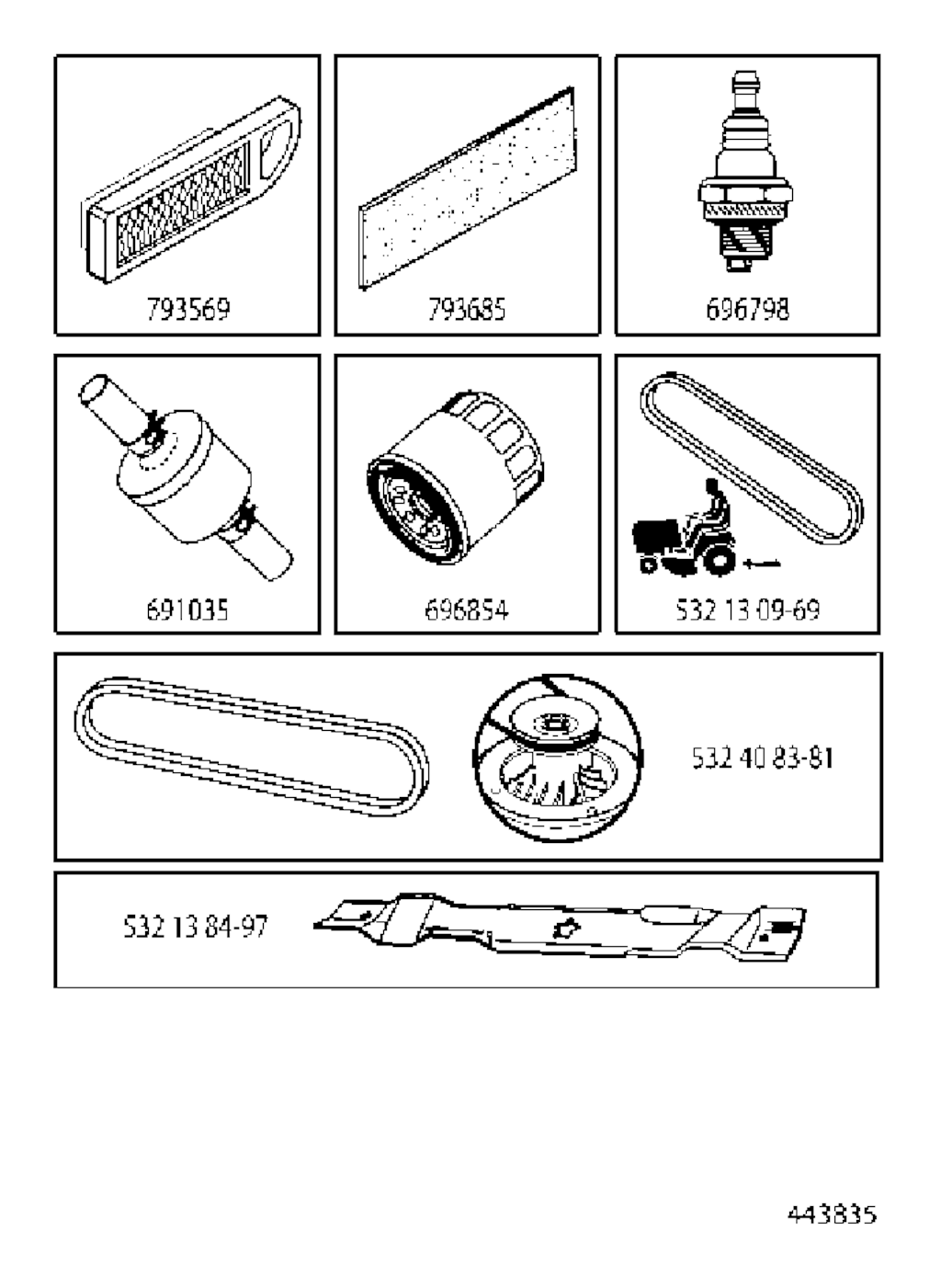 793569

793685

696798

691035

696854

532 13 09-69

532 40 83-81

532 13 84-97

443835