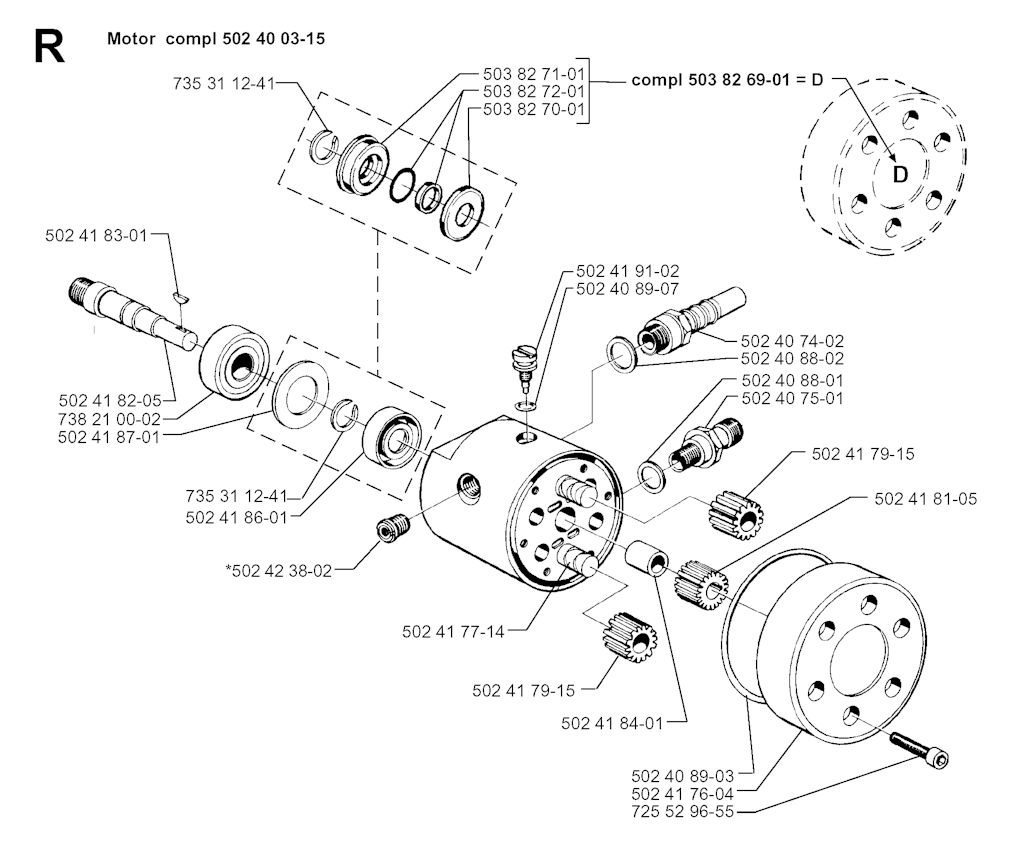 R

Motor compl 502 40 03-15

735 31 12-41

503 82 71-01
503 82 72-01
503 82 70-01

compl 503 82 69-01 = D

D

502 41 83-01

502 41 91-02
502 40 89-07

502 40 74-02
502 40 88-02
502 40 88-01
502 40 75-01

502 41 82-05
738 21 00-02
502 41 87-01

735 31 12-41
502 41 86-01

502 41 79-15

502 41 81-05

*502 42 38-02

502 41 77-14

502 41 79-15

502 41 84-01

502 40 89-03
502 41 76-04
725 52 96-55