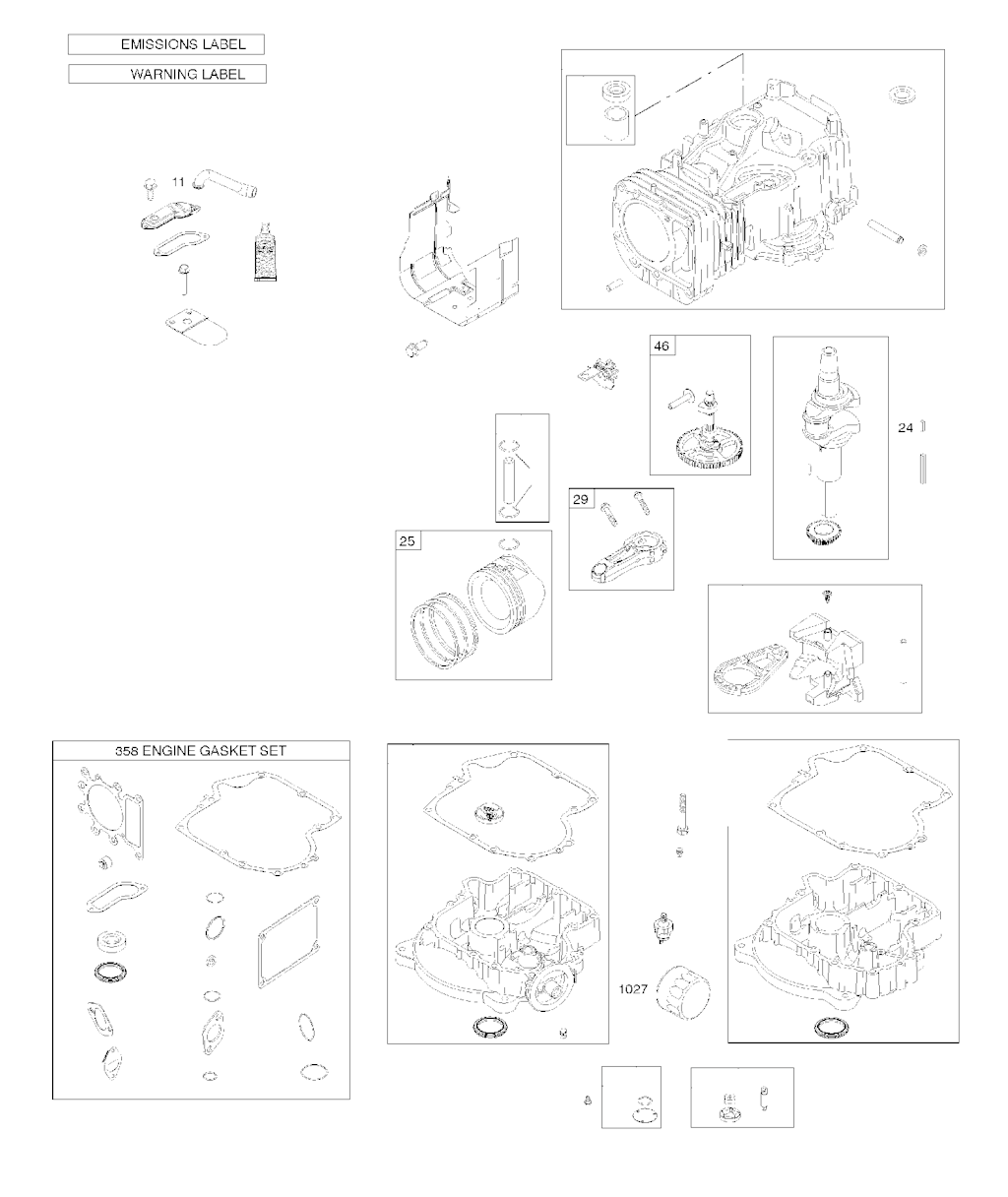 EMISSIONS LABEL

WARNING LABEL

11

46

24

29

25

358 ENGINE GASKET SET

1027