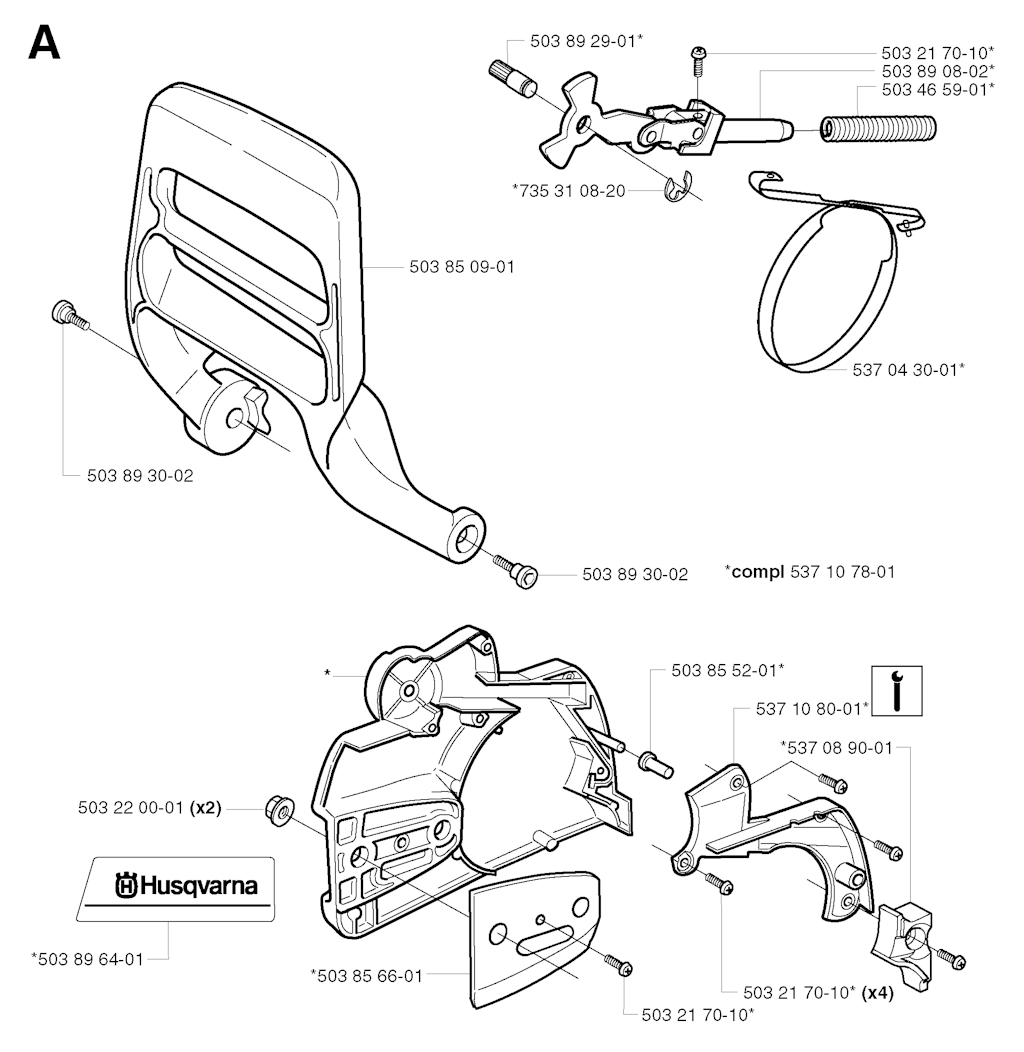 A

503 89 29-01*

503 21 70-10*

503 89 08-02*

503 46 59-01*

*735 31 08-20

503 85 09-01

537 04 30-01*

503 89 30-02

503 89 30-02

*compl 537 10 78-01

*

503 85 52-01*

537 10 80-01*

*537 08 90-01

503 22 00-01 (x2)

Husqvarna

*503 89 64-01

*503 85 66-01

503 21 70-10* (x4)

503 21 70-10*