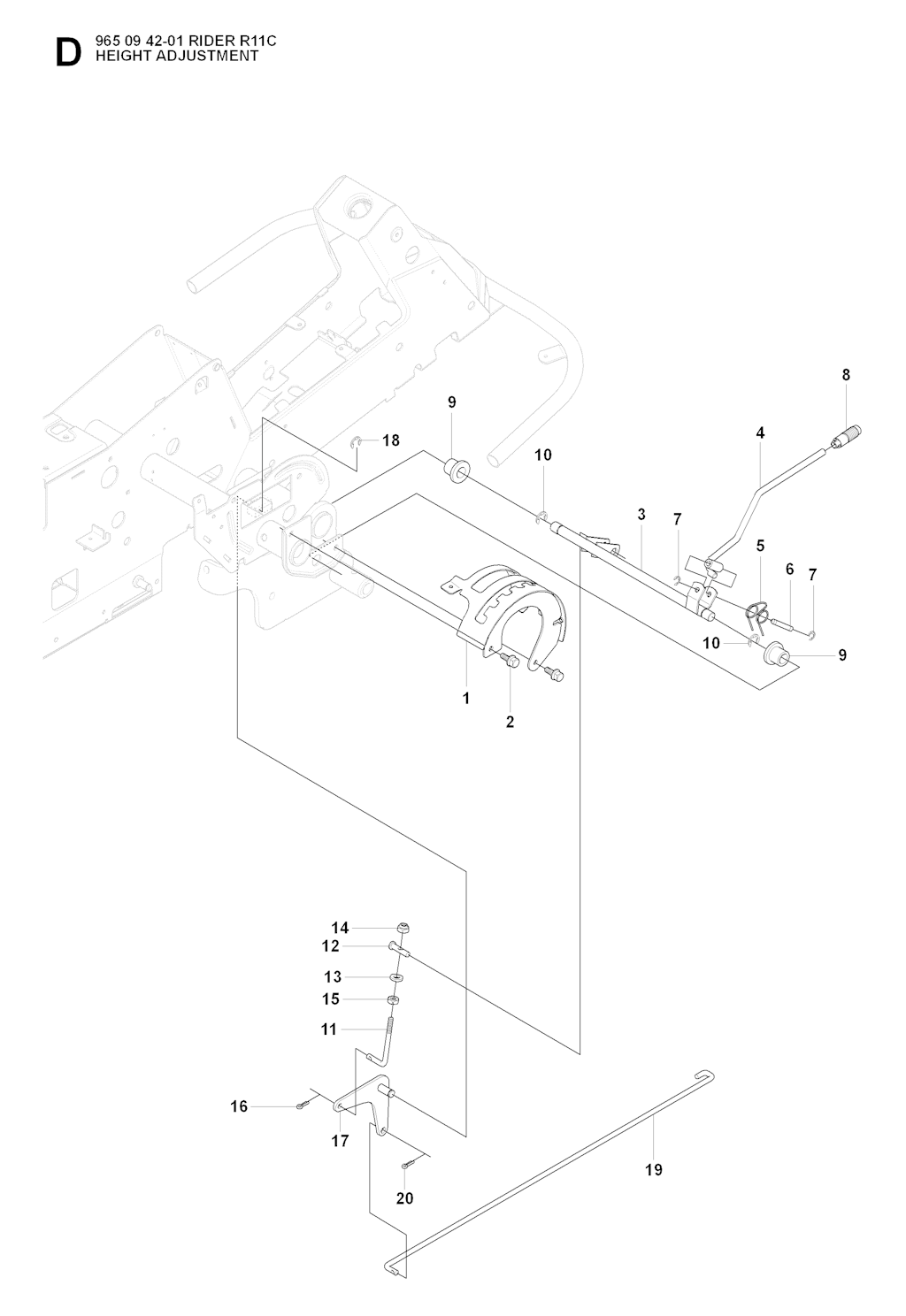 D 965 09 42-01 RIDER R11C
HEIGHT ADJUSTMENT

8
9
4
18
10
3
7
5
6
7
10
9
1
2
14
12
13
15
11
16
17
20
19