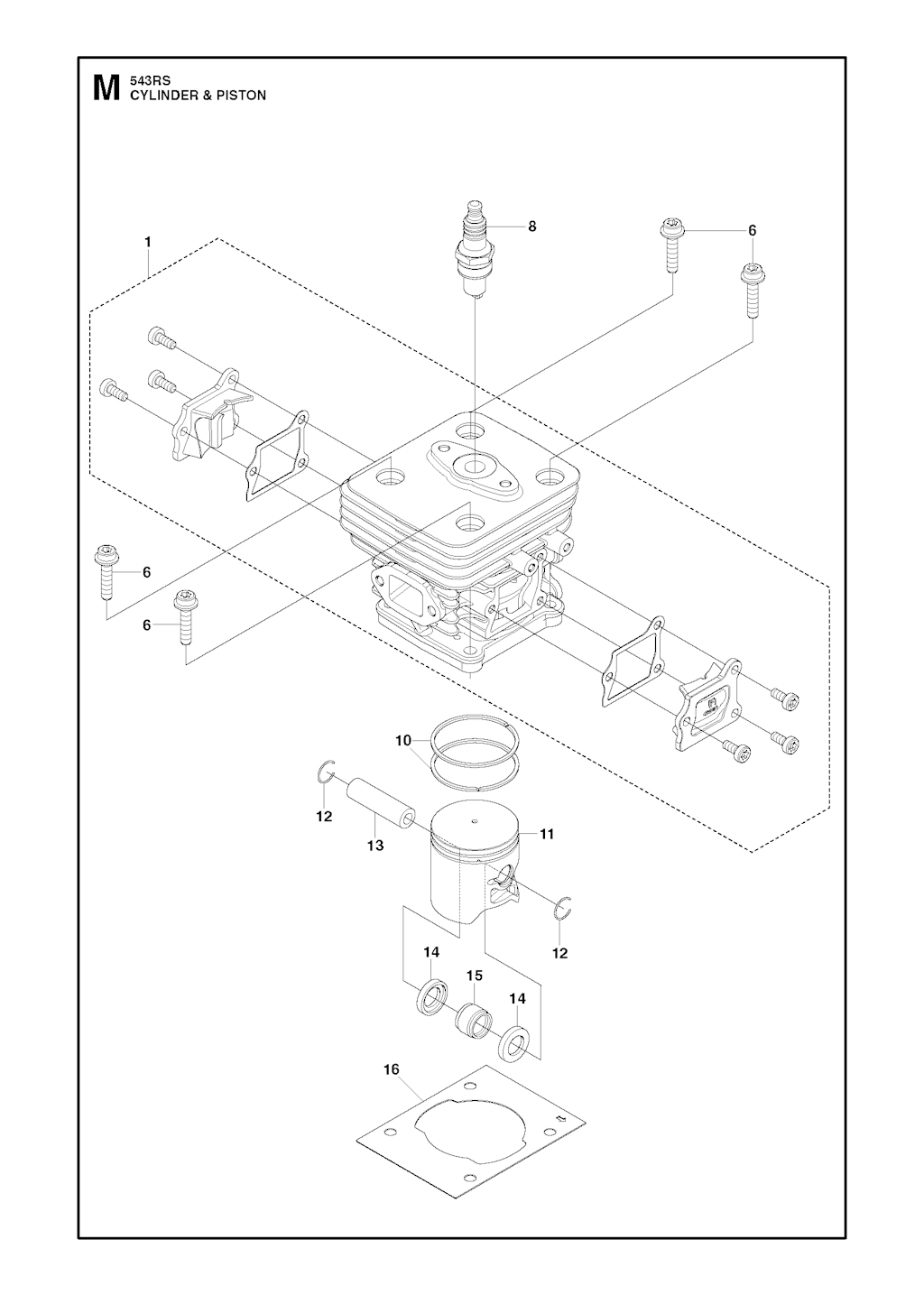 M 543RS
CYLINDER & PISTON

1
8
6
6
6
10
12
13
11
12
14
15
14
16