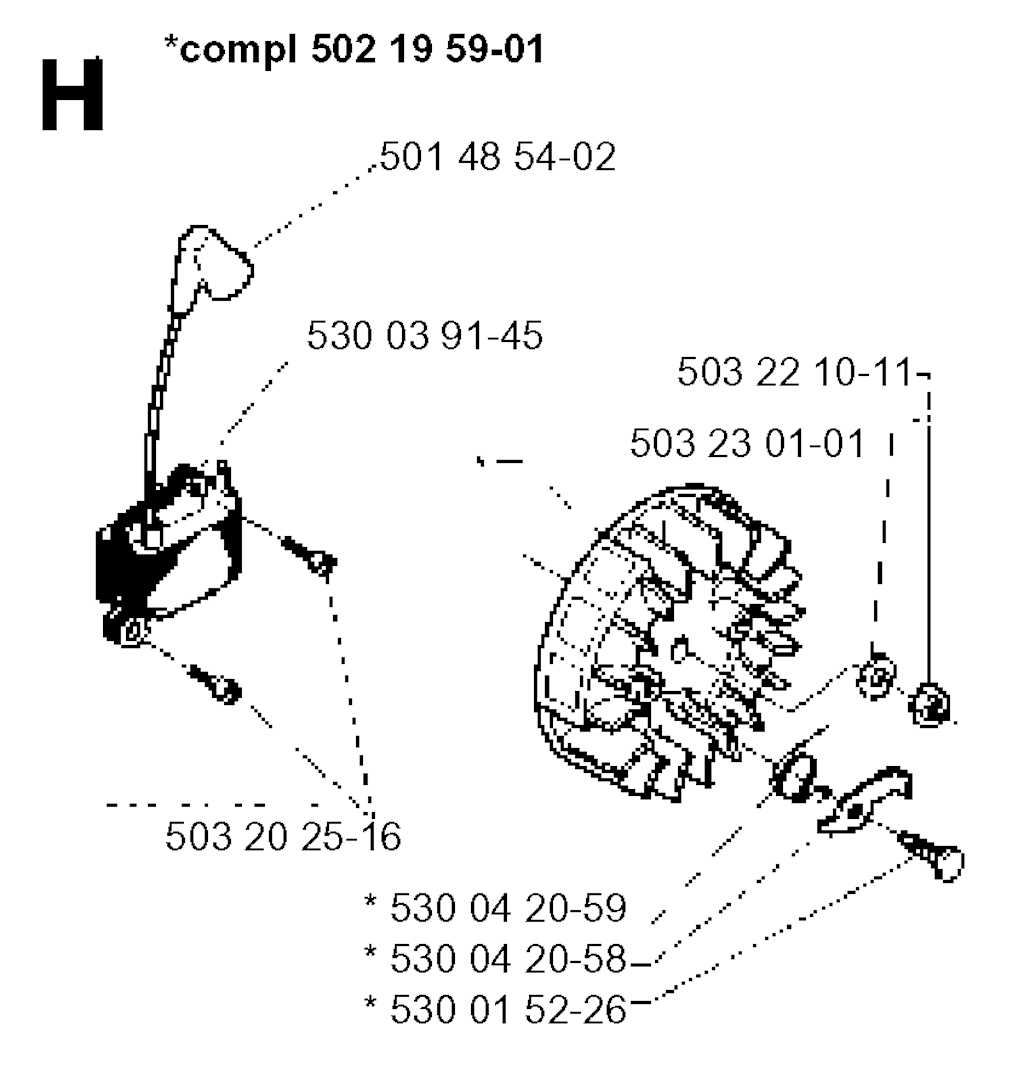 H

*compl 502 19 59-01

501 48 54-02

530 03 91-45

503 22 10-11

503 23 01-01

503 20 25-16

* 530 04 20-59

* 530 04 20-58

* 530 01 52-26