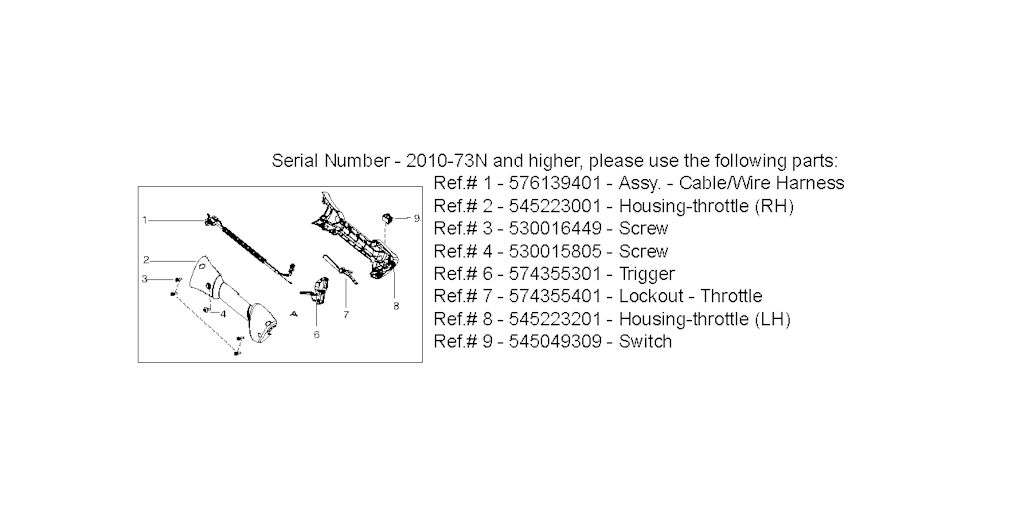 Serial Number - 2010-73N and higher, please use the following parts:
Ref.# 1 - 576139401 - Assy. - Cable/Wire Harness
Ref.# 2 - 545223001 - Housing-throttle (RH)
Ref.# 3 - 530016449 - Screw
Ref.# 4 - 530015805 - Screw
Ref.# 6 - 574355301 - Trigger
Ref.# 7 - 574355401 - Lockout - Throttle
Ref.# 8 - 545223201 - Housing-throttle (LH)
Ref.# 9 - 545049309 - Switch

1
2
3
4
6
7
8
9