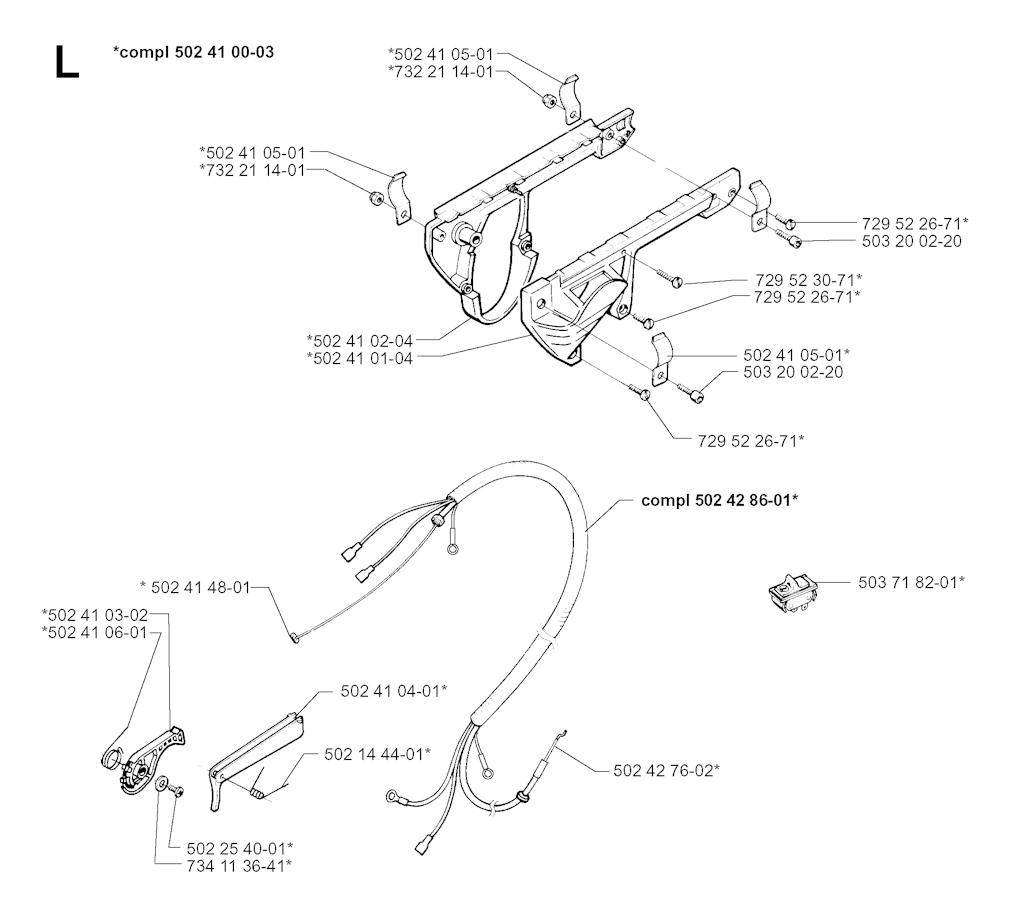 L

*compl 502 41 00-03

*502 41 05-01
*732 21 14-01

*502 41 05-01
*732 21 14-01

729 52 26-71*
503 20 02-20

729 52 30-71*
729 52 26-71*

*502 41 02-04
*502 41 01-04

502 41 05-01*
503 20 02-20

729 52 26-71*

compl 502 42 86-01*

* 502 41 48-01

503 71 82-01*

*502 41 03-02
*502 41 06-01

502 41 04-01*

502 14 44-01*

502 42 76-02*

502 25 40-01*
734 11 36-41*