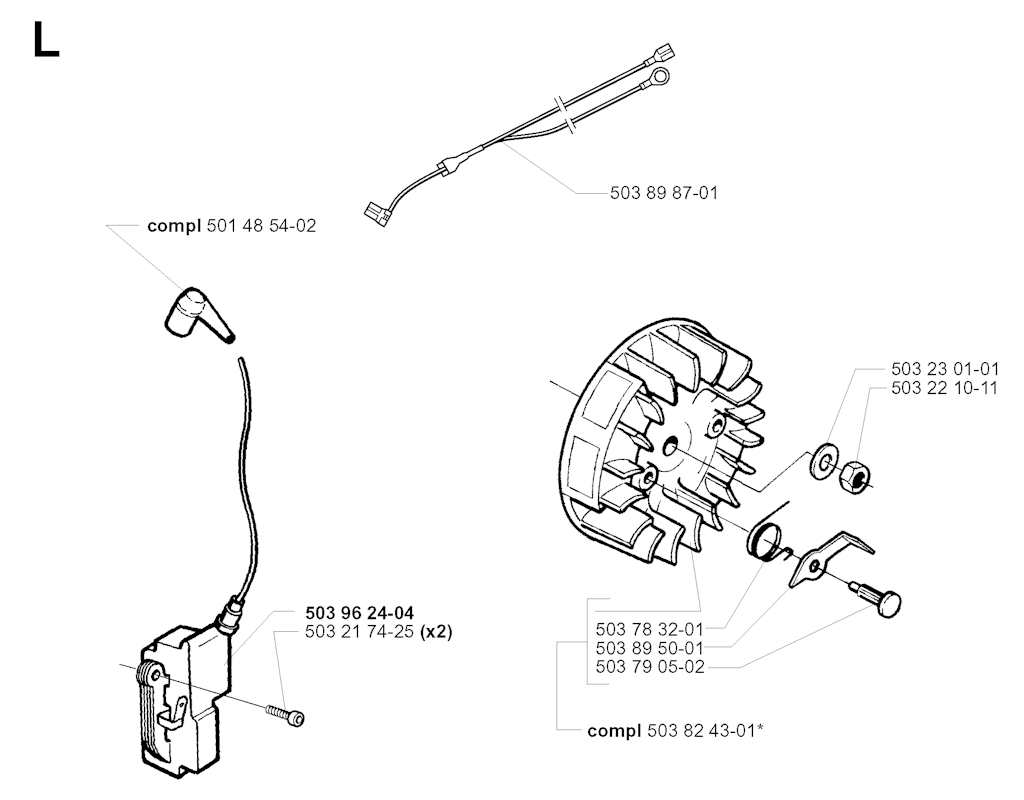 L

503 89 87-01

compl 501 48 54-02

503 23 01-01
503 22 10-11

503 96 24-04
503 21 74-25 (x2)

503 78 32-01
503 89 50-01
503 79 05-02

compl 503 82 43-01*