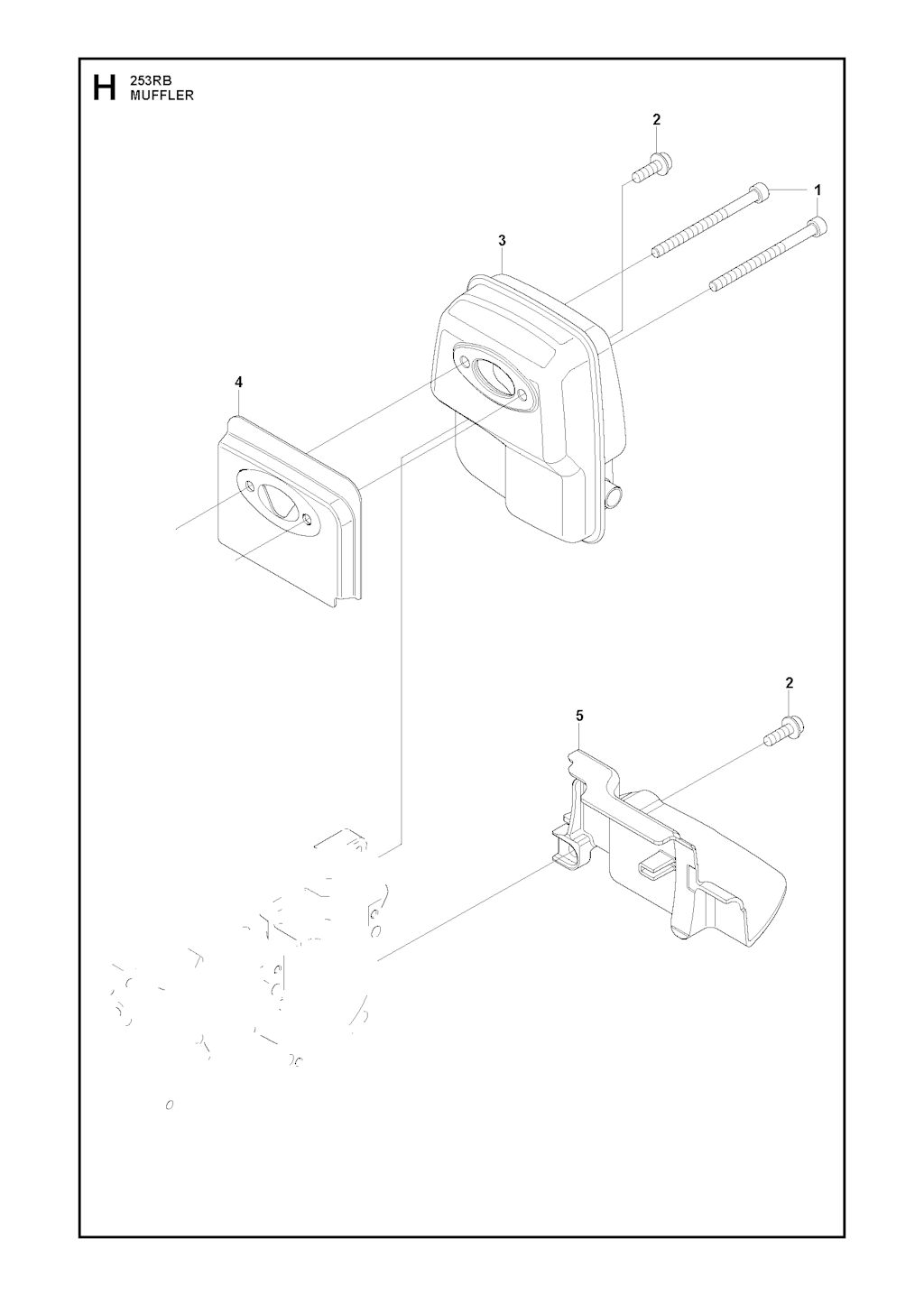 H
253RB
MUFFLER

2
1
3
4
2
5