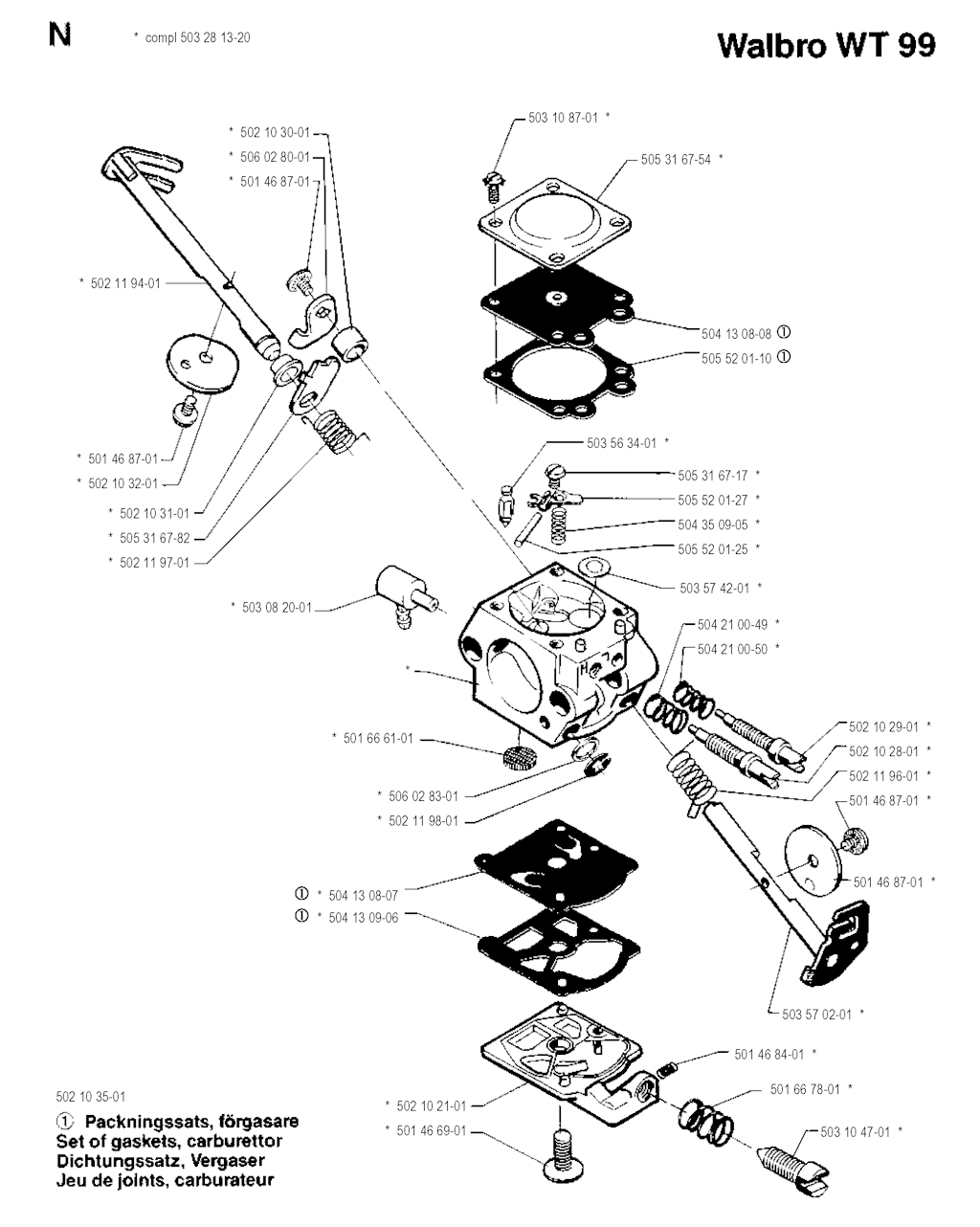 N

\* compl 503 28 13-20

Walbro WT 99

\* 502 10 30-01
\* 506 02 80-01
\* 501 46 87-01
\* 502 11 94-01
\* 501 46 87-01
\* 502 10 32-01
\* 502 10 31-01
\* 505 31 67-82
\* 502 11 97-01
\* 503 08 20-01
\*
\* 501 66 61-01
\* 506 02 83-01
\* 502 11 98-01
① \* 504 13 08-07
① \* 504 13 09-06
\* 502 10 21-01
\* 501 46 69-01

503 10 87-01 \*
505 31 67-54 \*
504 13 08-08 ①
505 52 01-10 ①
503 56 34-01 \*
505 31 67-17 \*
505 52 01-27 \*
504 35 09-05 \*
505 52 01-25 \*
503 57 42-01 \*
504 21 00-49 \*
504 21 00-50 \*
502 10 29-01 \*
502 10 28-01 \*
502 11 96-01 \*
501 46 87-01 \*
501 46 87-01 \*
503 57 02-01 \*
501 46 84-01 \*
501 66 78-01 \*
503 10 47-01 \*

502 10 35-01
① Packningssats, förgasare
Set of gaskets, carburettor
Dichtungssatz, Vergaser
Jeu de joints, carburateur