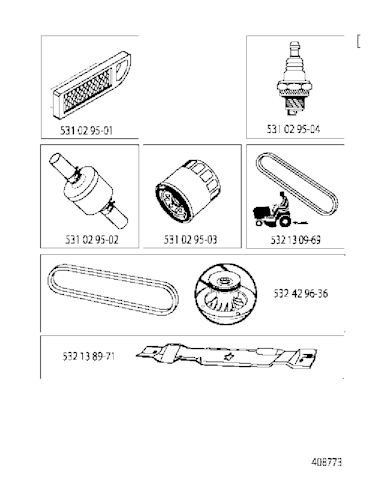 531 02 95-01

531 02 95-04

531 02 95-02

531 02 95-03

532 13 09-69

532 42 96-36

532 13 89-71

408773