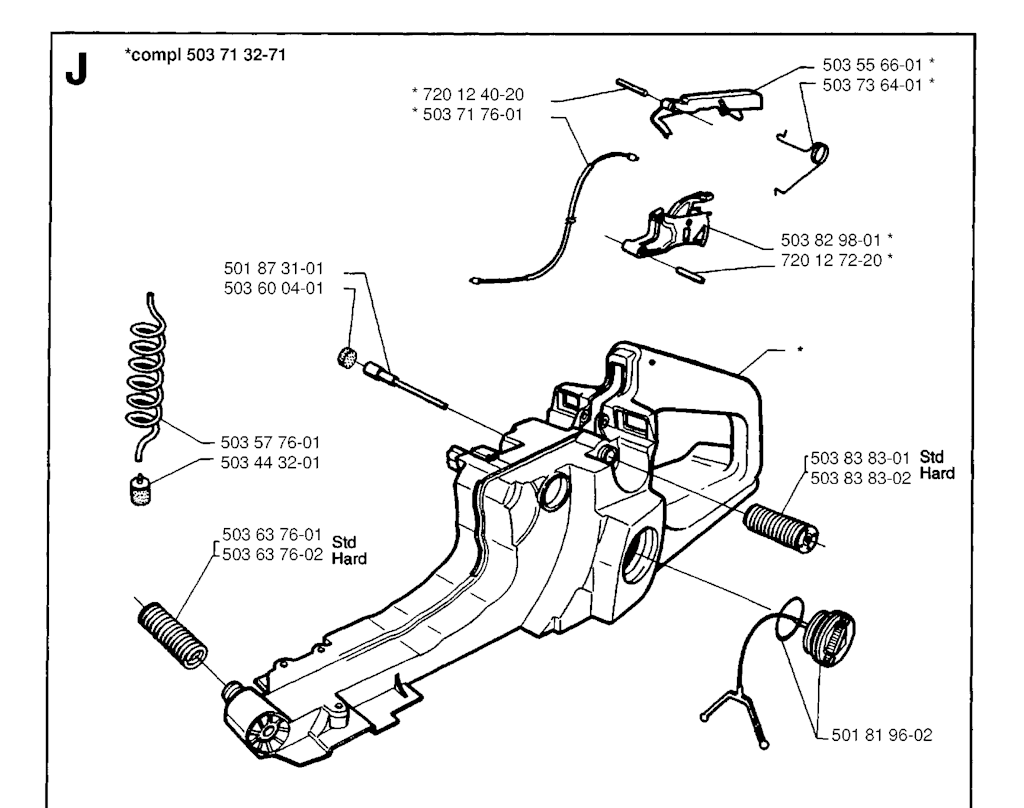 J

*compl 503 71 32-71

* 720 12 40-20
* 503 71 76-01

503 55 66-01 *
503 73 64-01 *

503 82 98-01 *
720 12 72-20 *

501 87 31-01
503 60 04-01

*

503 57 76-01
503 44 32-01

503 83 83-01 Std
503 83 83-02 Hard

503 63 76-01 Std
503 63 76-02 Hard

501 81 96-02