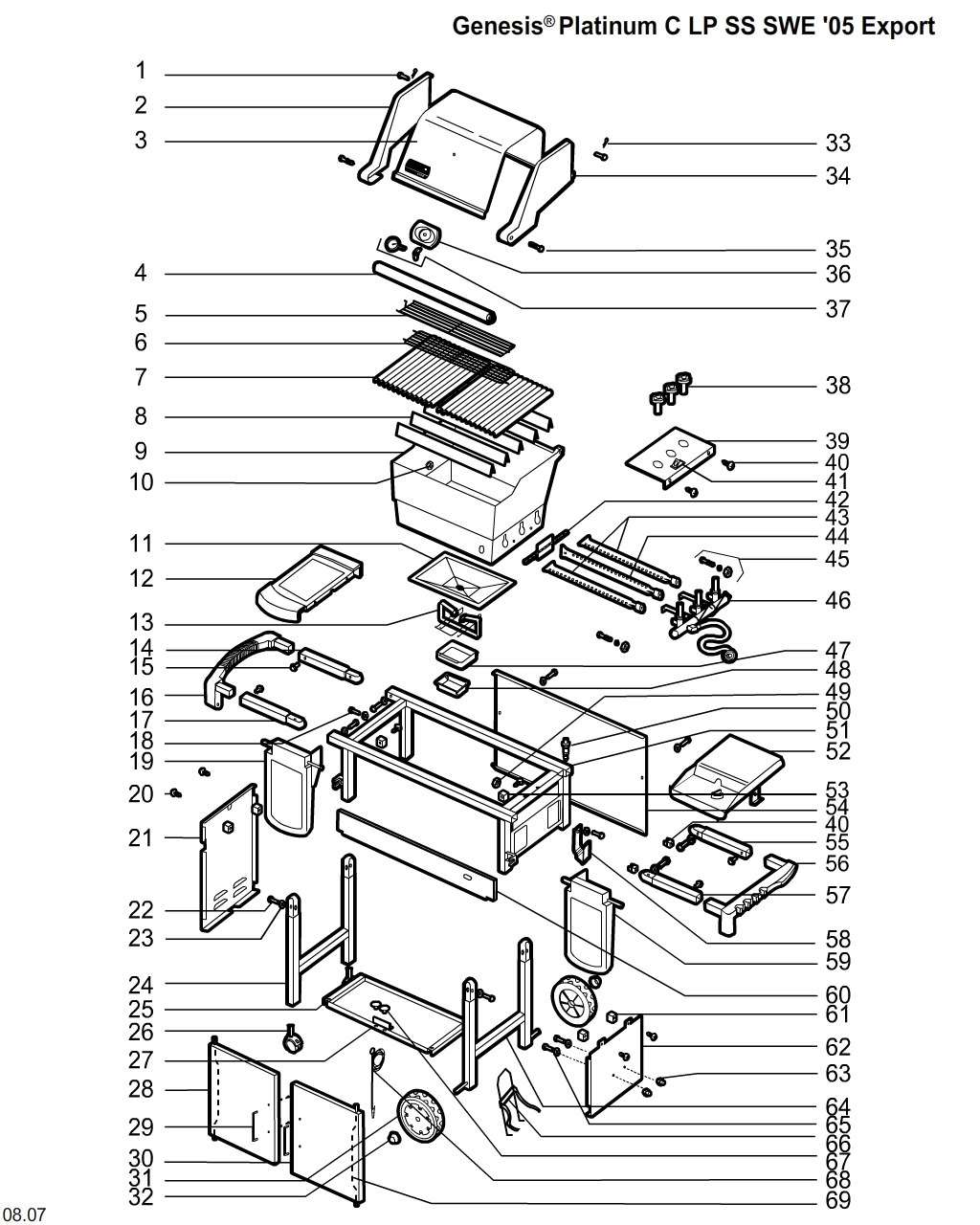 Genesis® Platinum C LP SS SWE '05 Export

1
2
3
4
5
6
7
8
9
10
11
12
13
14
15
16
17
18
19
20
21
22
23
24
25
26
27
28
29
30
31
32

33
34
35
36
37
38
39
40
41
42
43
44
45
46
47
48
49
50
51
52
53
54
40
55
56
57
58
59
60
61
62
63
64
65
66
67
68
69

08.07