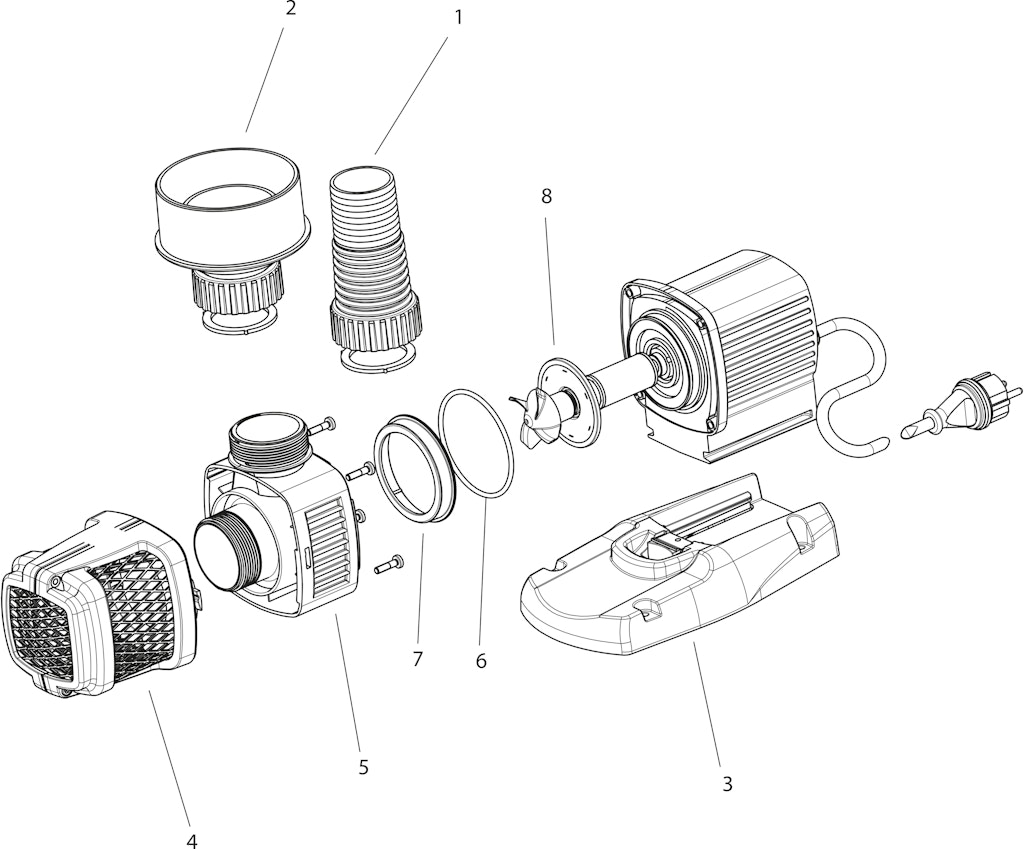 2
1
8
7
6
5
3
4