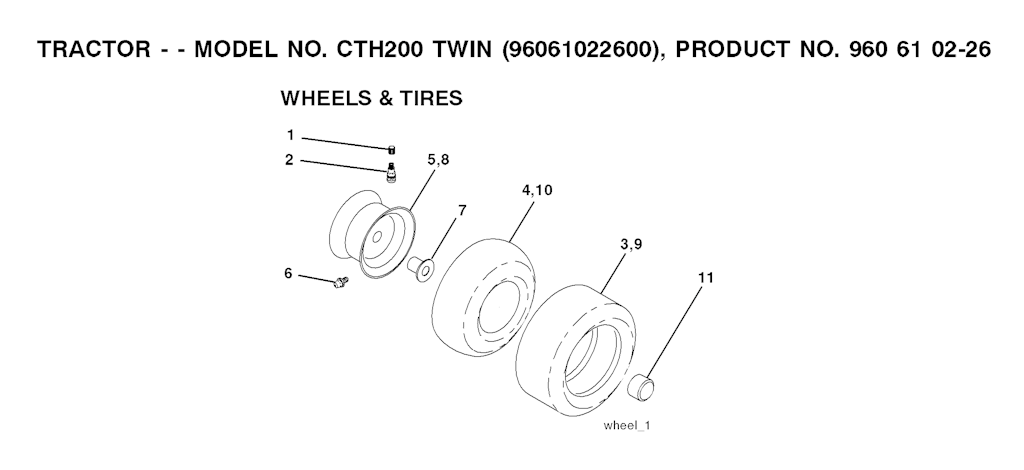 TRACTOR - - MODEL NO. CTH200 TWIN (96061022600), PRODUCT NO. 960 61 02-26

WHEELS & TIRES

1
2
5,8
7
4,10
3,9
6
11

wheel_1