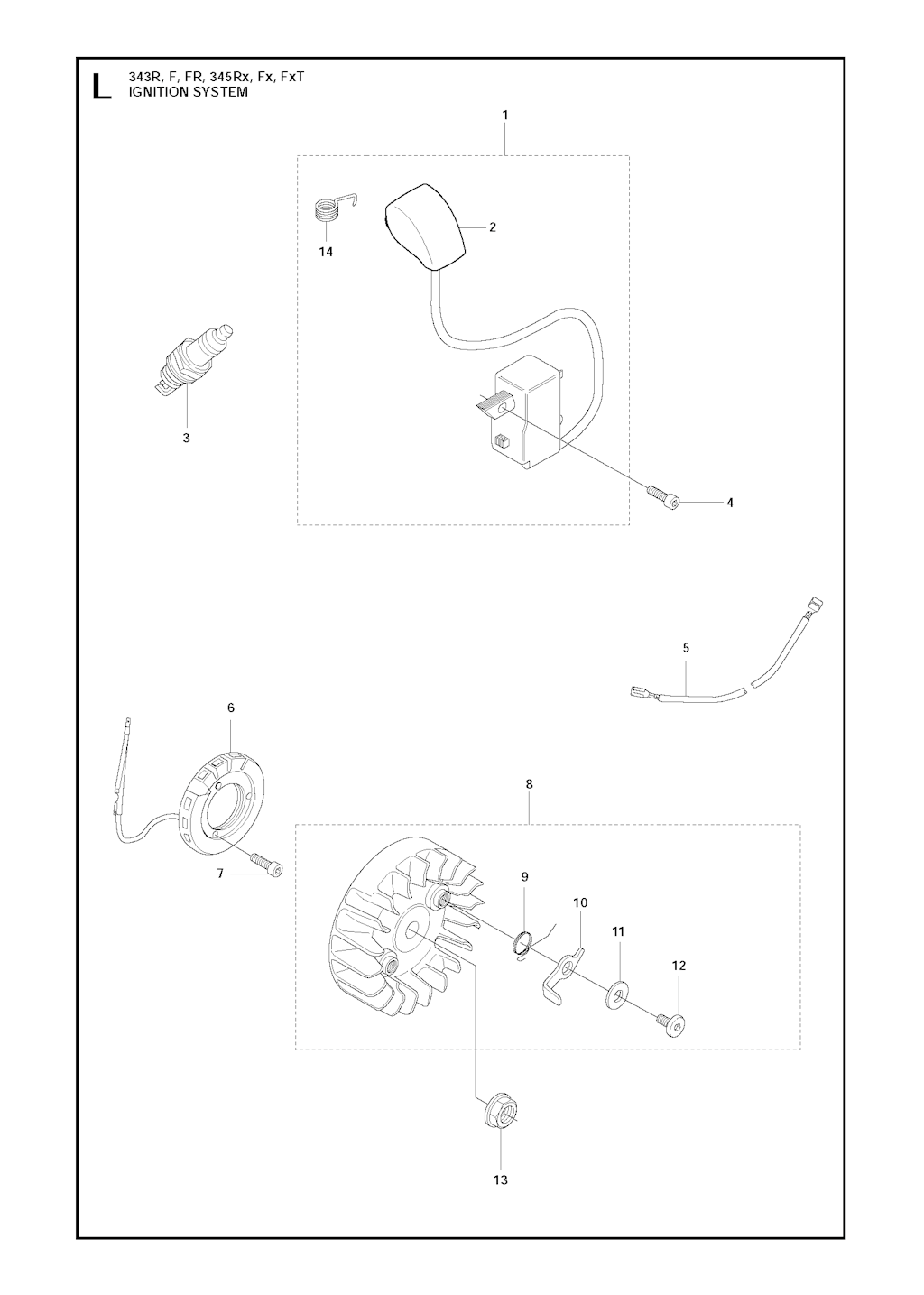 L
343R, F, FR, 345Rx, Fx, FxT
IGNITION SYSTEM

1
14
2
3
4
5
6
7
8
9
10
11
12
13