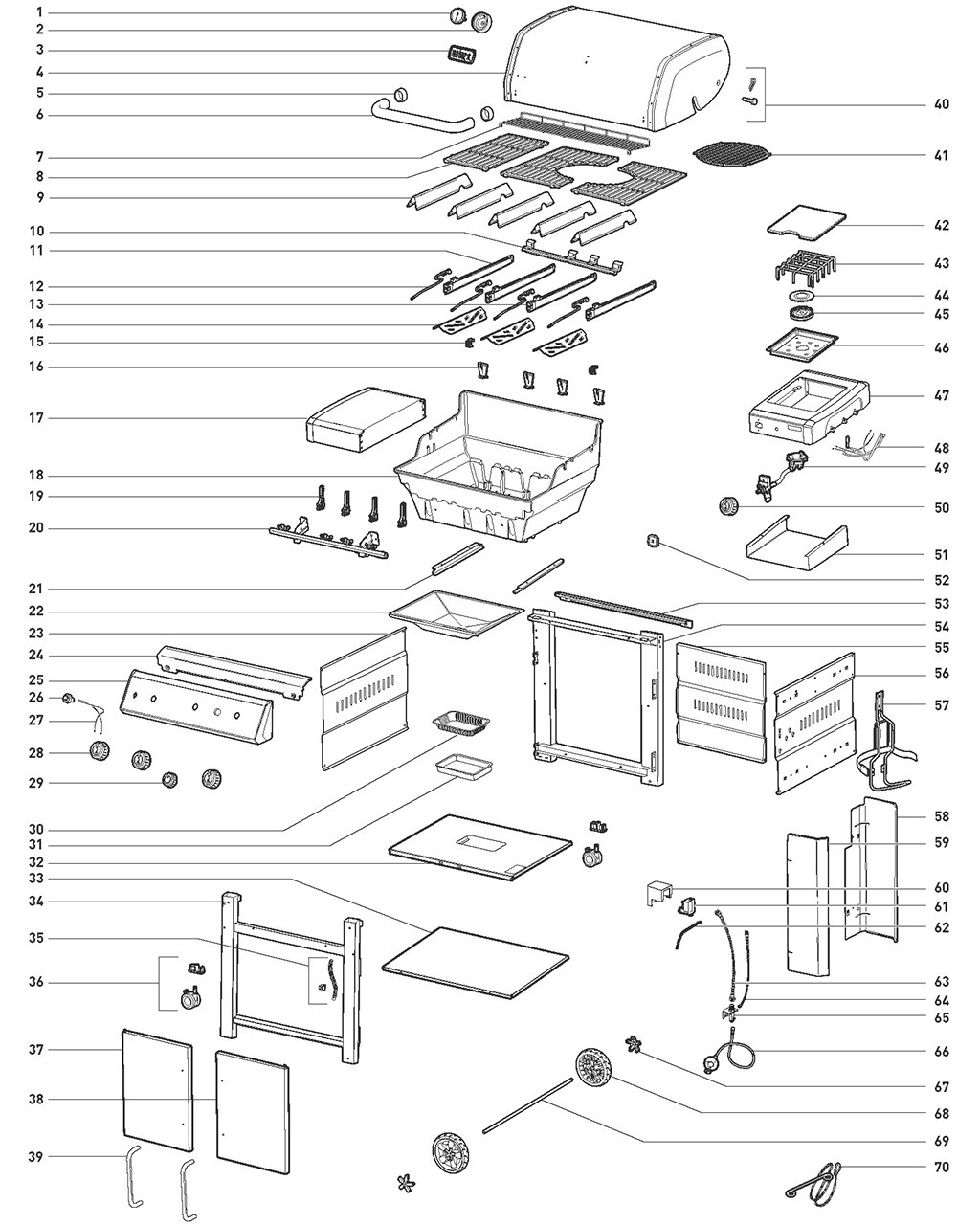 1
2
3
4
5
6
7
8
9
10
11
12
13
14
15
16
17
18
19
20
21
22
23
24
25
26
27
28
29
30
31
32
33
34
35
36
37
38
39
40
41
42
43
44
45
46
47
48
49
50
51
52
53
54
55
56
57
58
59
60
61
62
63
64
65
66
67
68
69
70