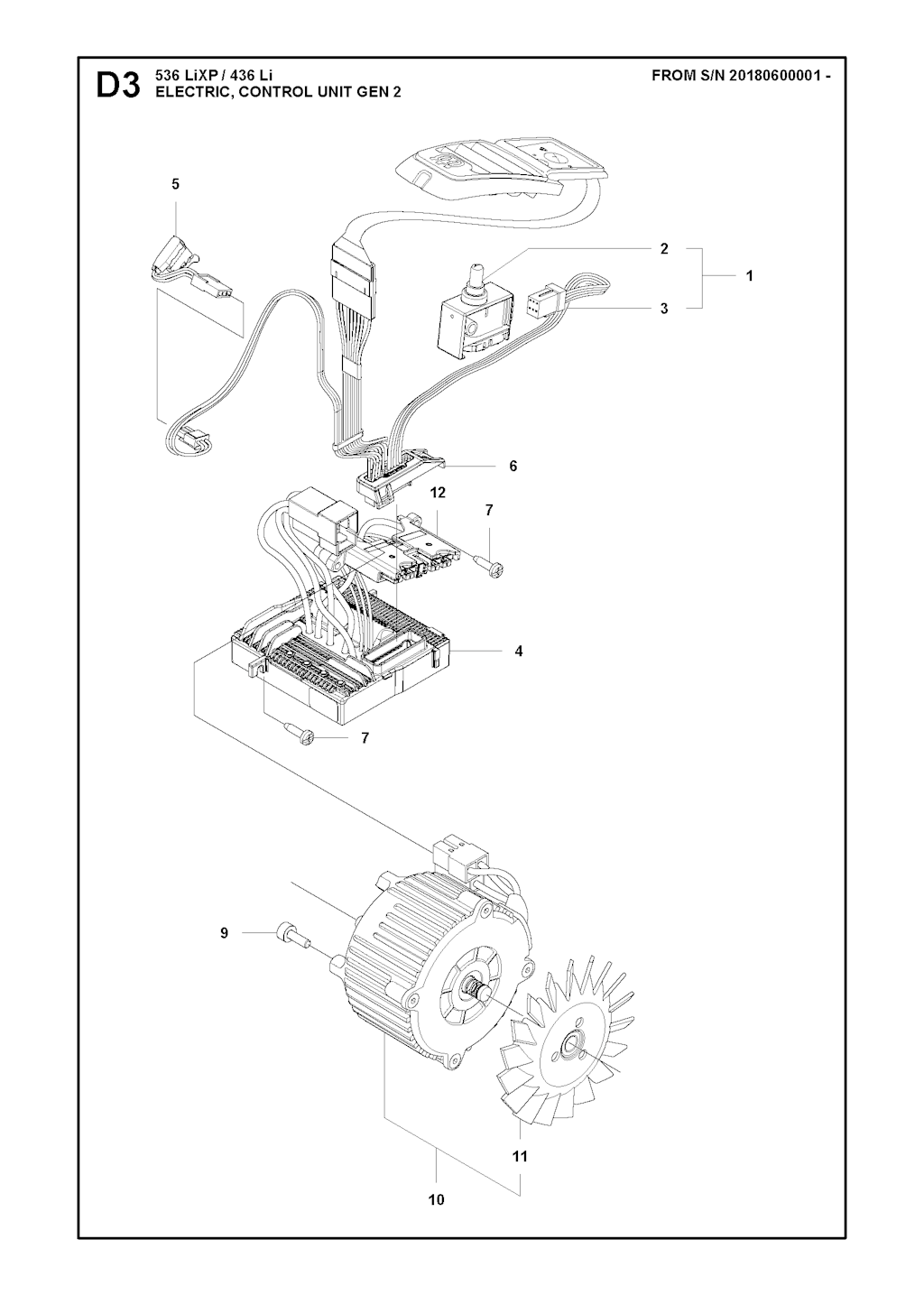 D3 536 LiXP / 436 Li
ELECTRIC, CONTROL UNIT GEN 2

FROM S/N 20180600001 -

5
2
1
3
6
12
7
4
7
9
11
10