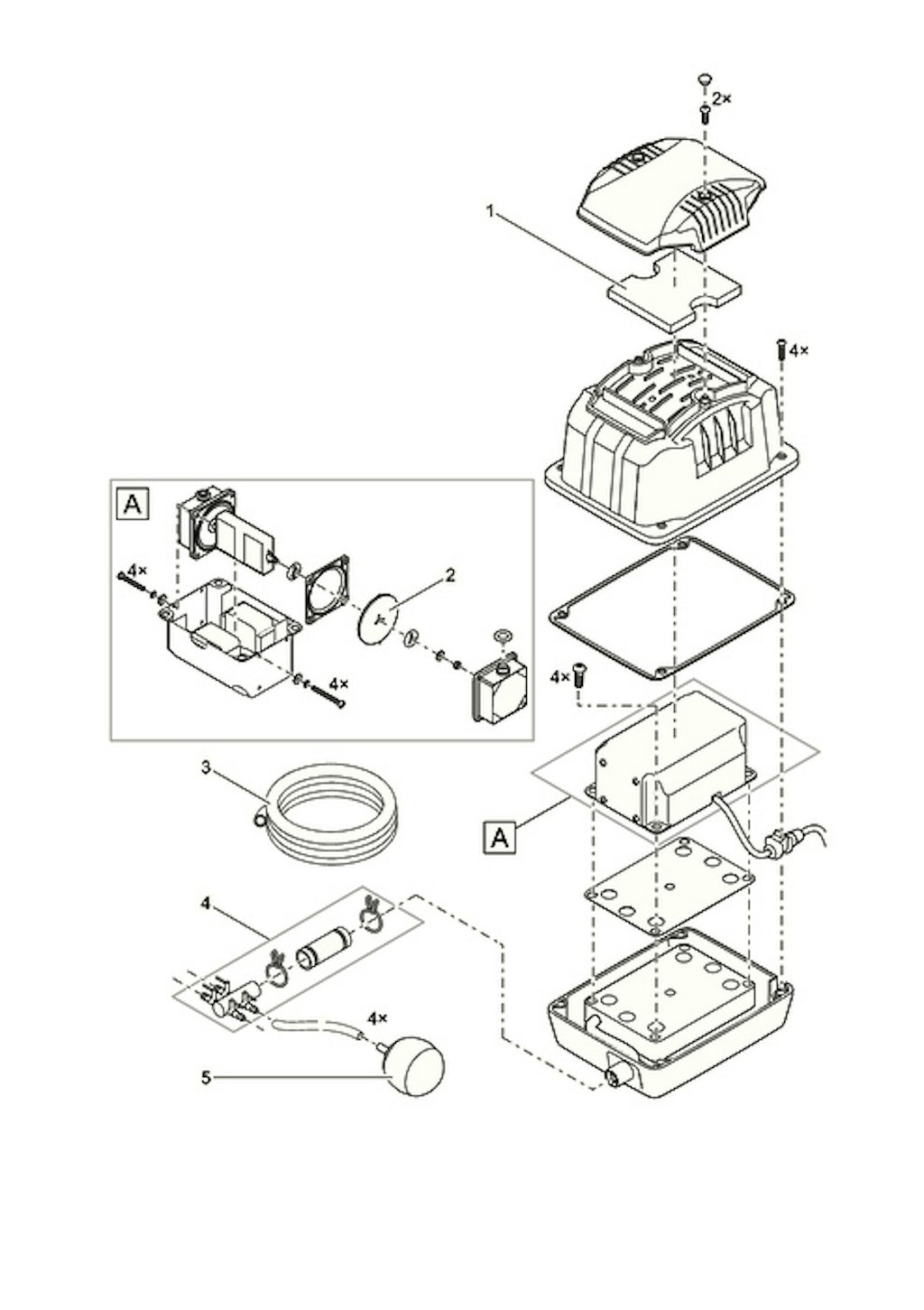 2×
1
4×
A
4×
2
4×
4×
3
A
4
4×
5