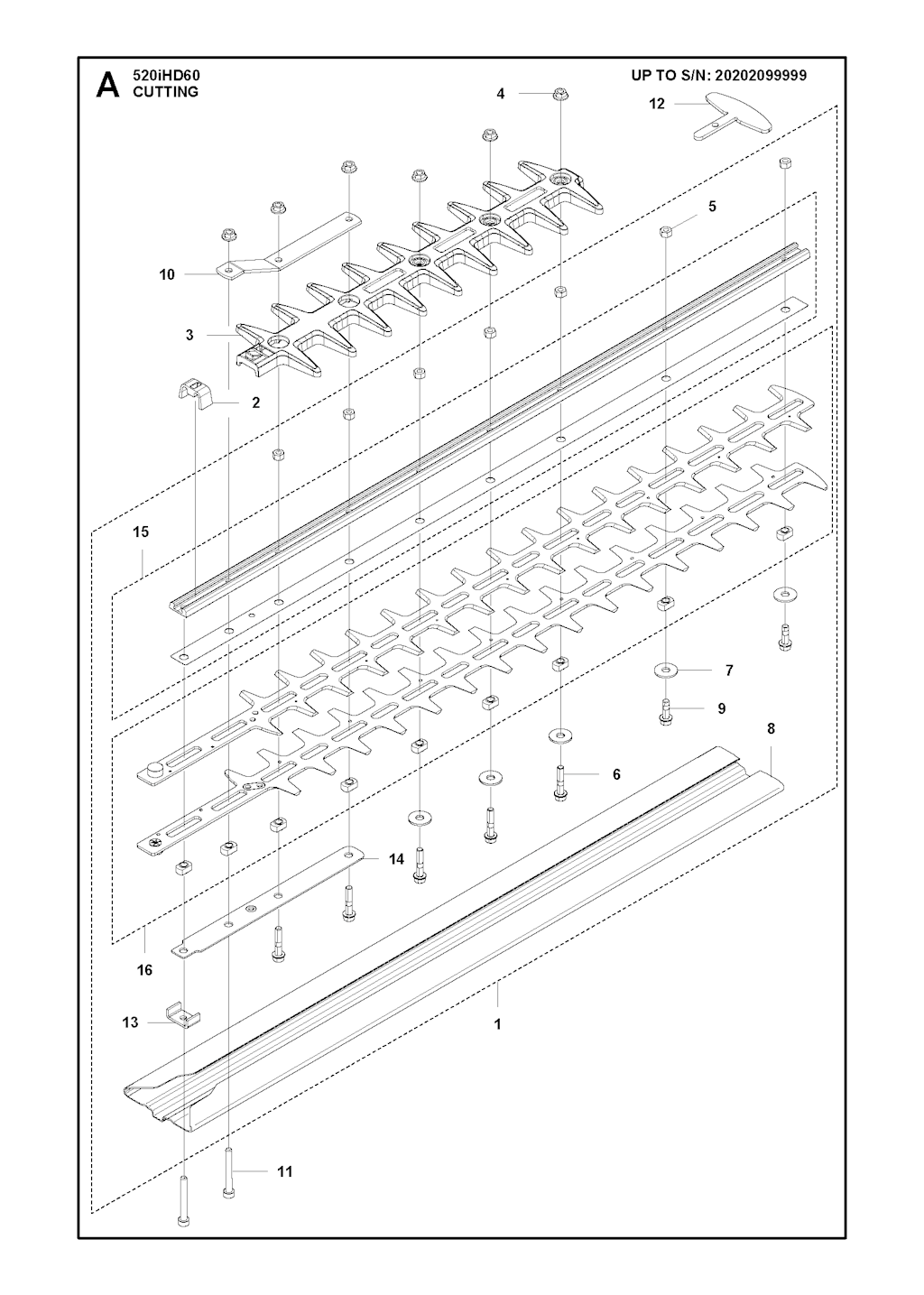 A 520iHD60
CUTTING

UP TO S/N: 20202099999

4
12
5
10
3
2
15
7
9
8
6
14
16
13
1
11