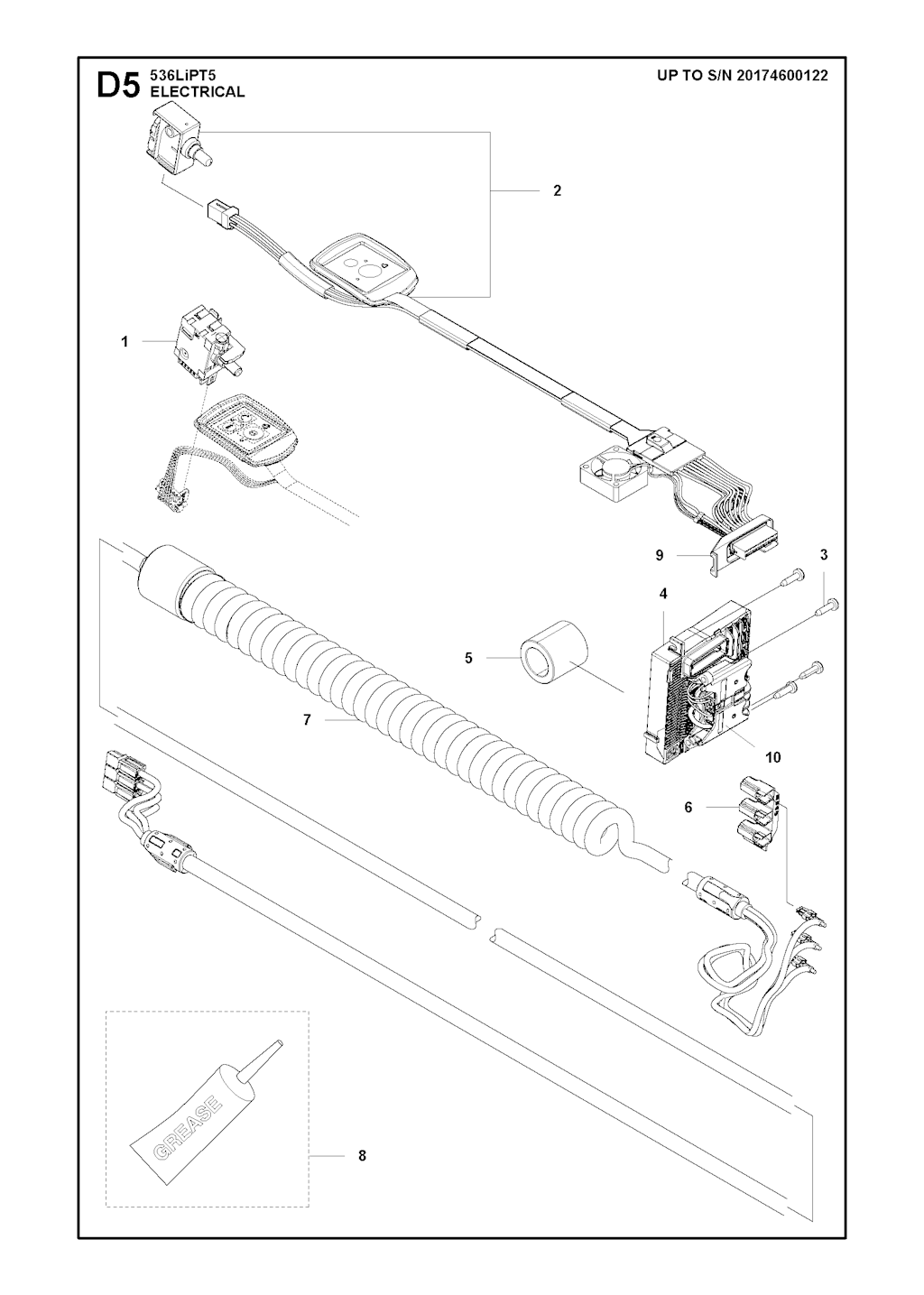 D5 536LiPT5
ELECTRICAL

UP TO S/N 20174600122

2

1

9

3

4

5

7

10

6

GREASE

8