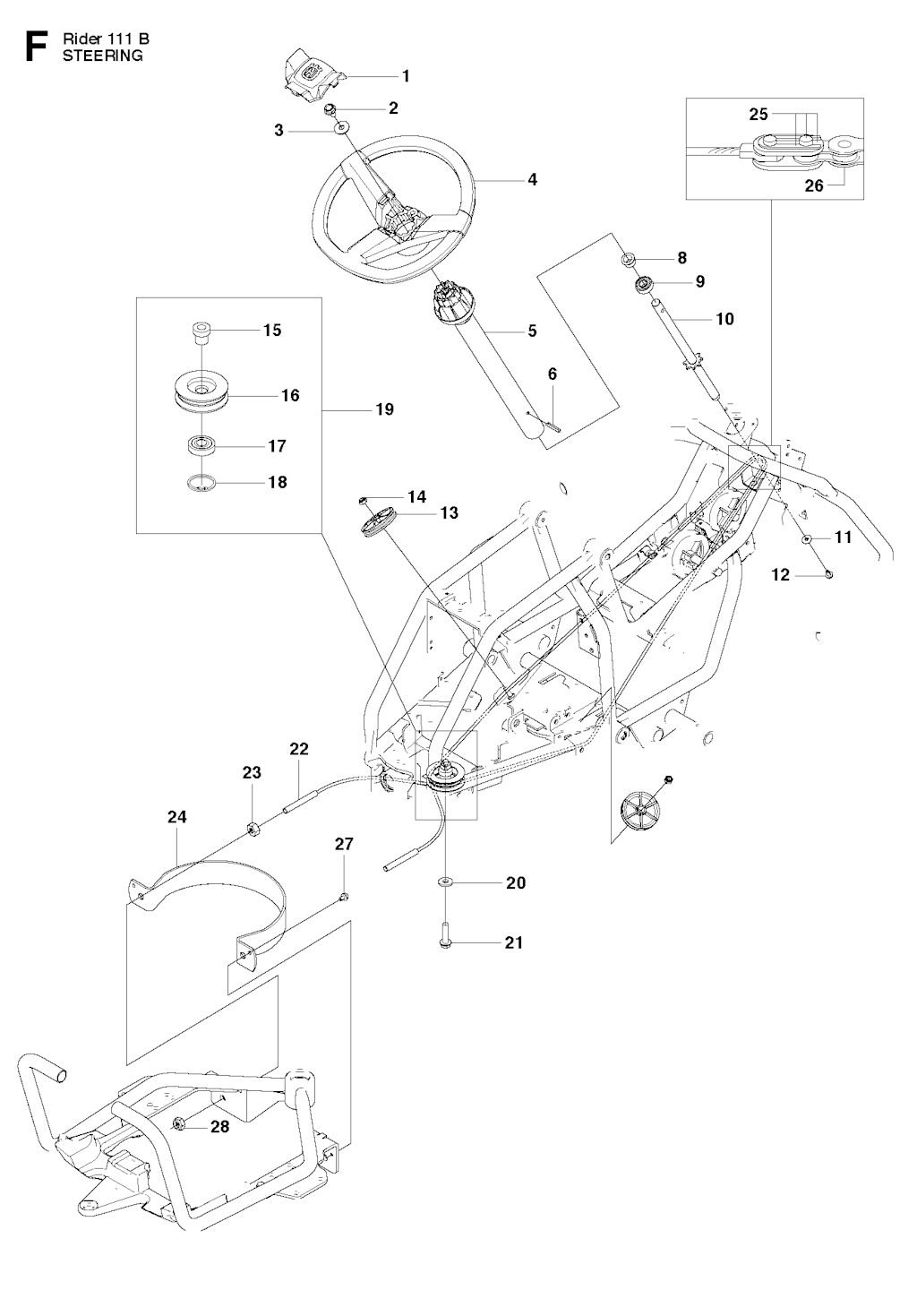 F Rider 111 B
STEERING

1
2
3
4
25
26
8
9
10
5
6
15
16
19
17
18
14
13
11
12
22
23
24
27
20
21
28