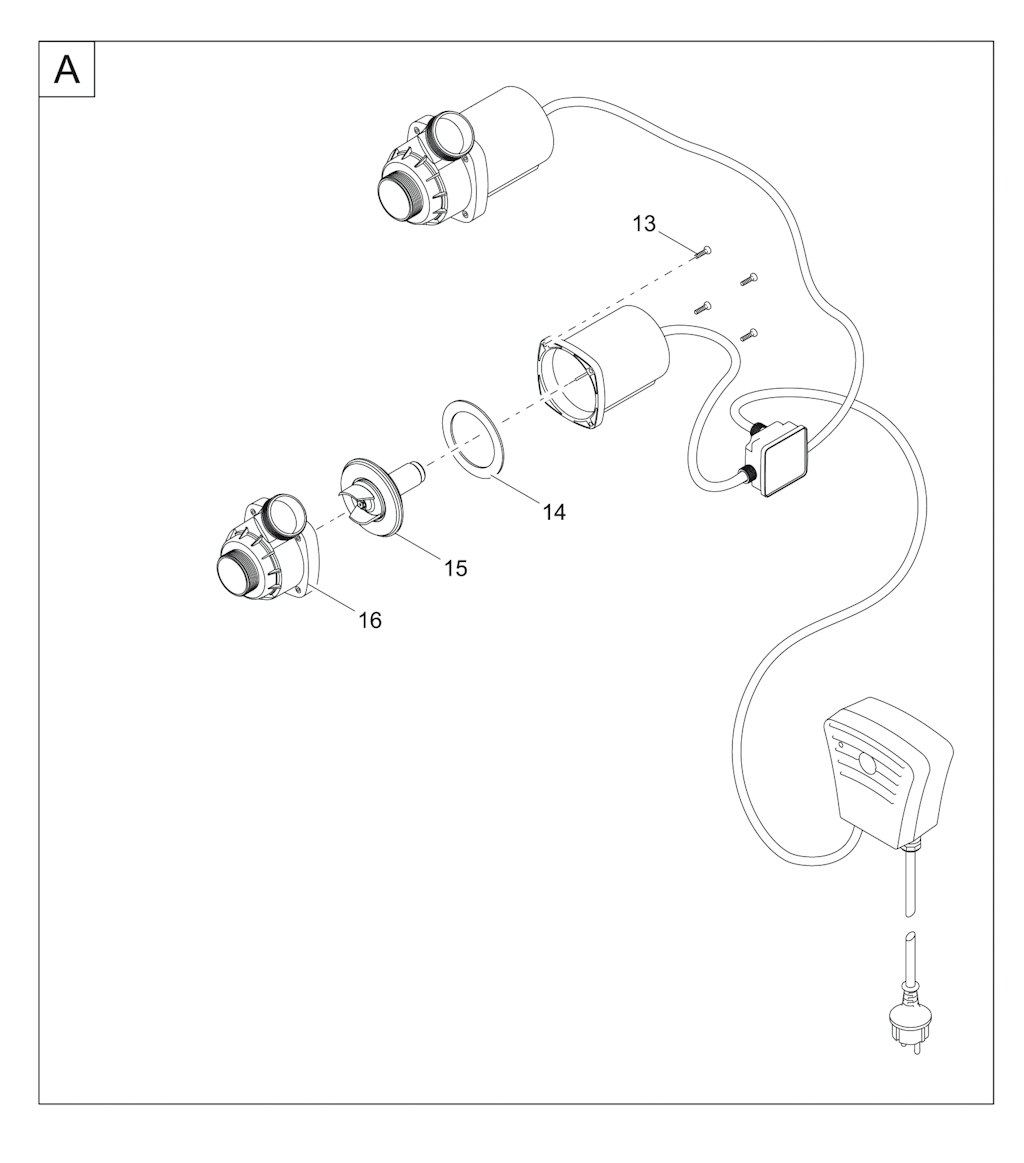 A

13

14

15

16