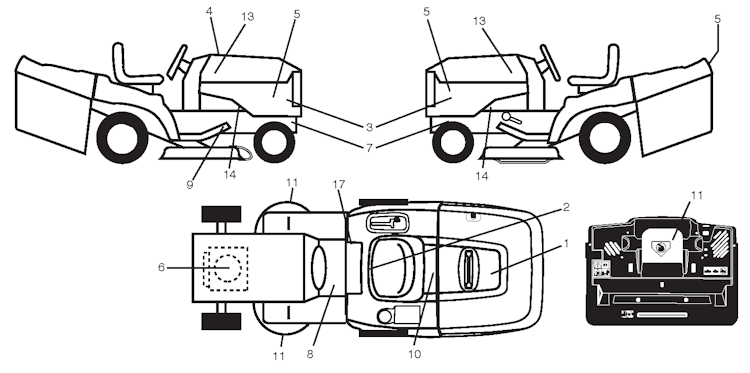 4
13
5
5
13
5
3
7
9
14
14
11
17
2
1
11
6
11
8
10