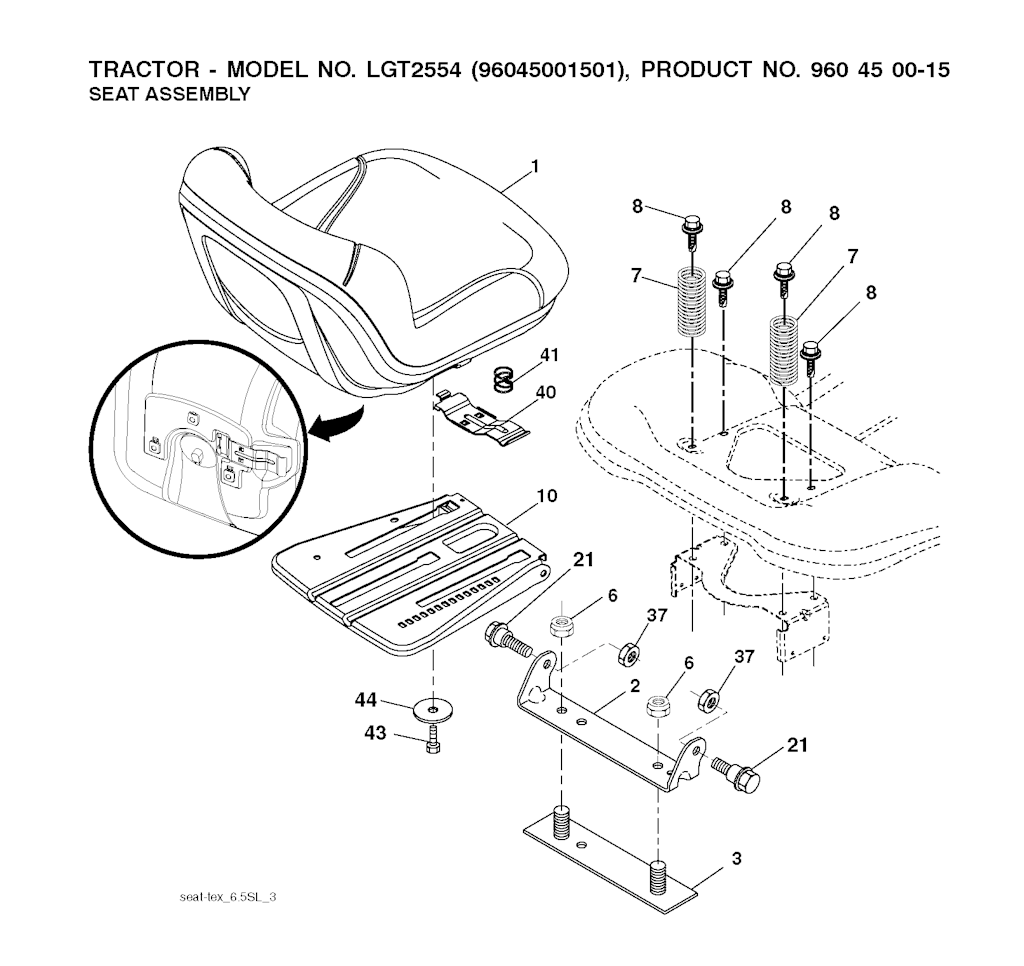 TRACTOR - MODEL NO. LGT2554 (96045001501), PRODUCT NO. 960 45 00-15
SEAT ASSEMBLY

1
8
8
8
7
7
8
41
40
10
21
6
37
6
37
2
44
43
21
3

seat-tex_6.5SL_3