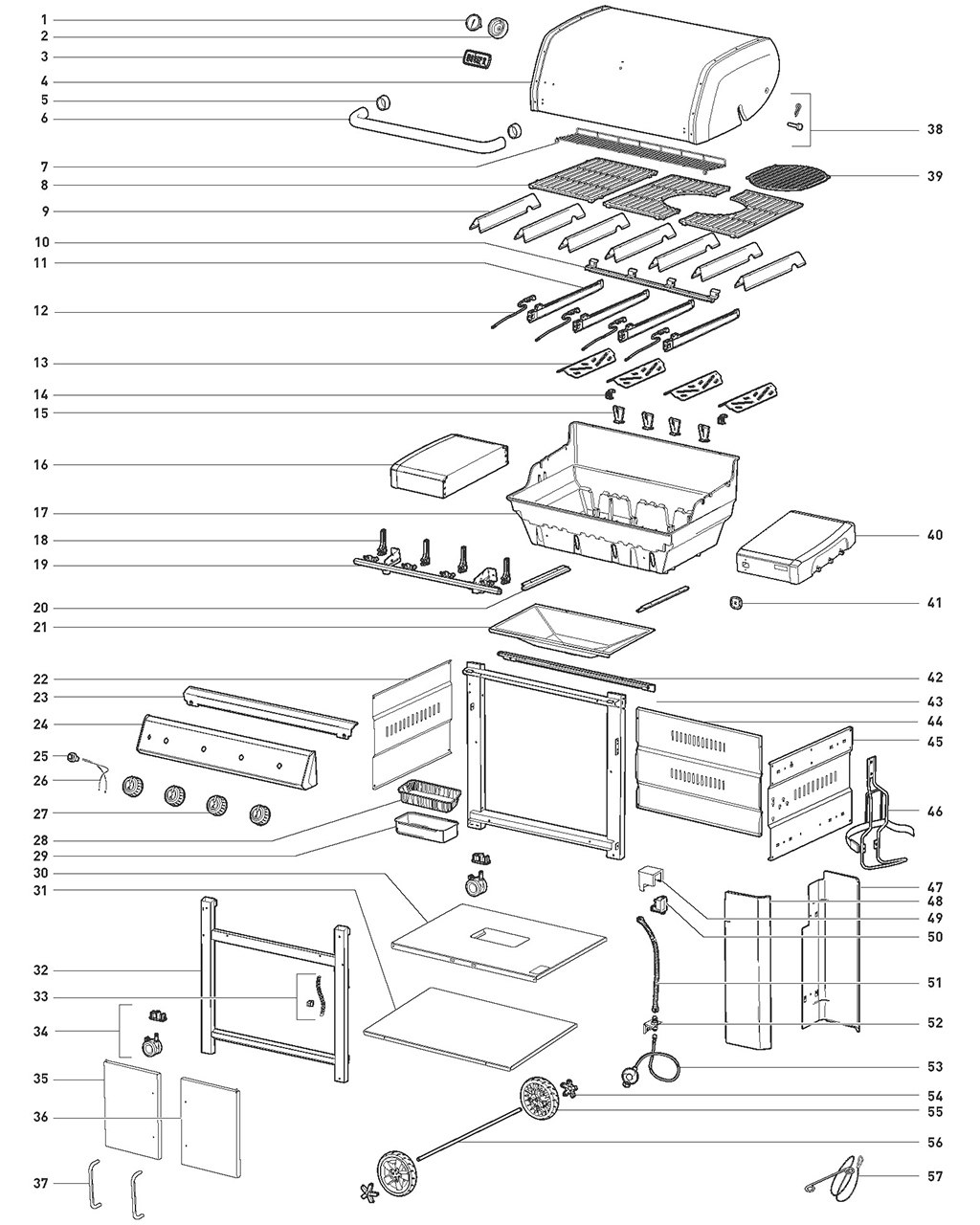 1
2
3
4
5
6
7
8
9
10
11
12
13
14
15
16
17
18
19
20
21
22
23
24
25
26
27
28
29
30
31
32
33
34
35
36
37
38
39
40
41
42
43
44
45
46
47
48
49
50
51
52
53
54
55
56
57