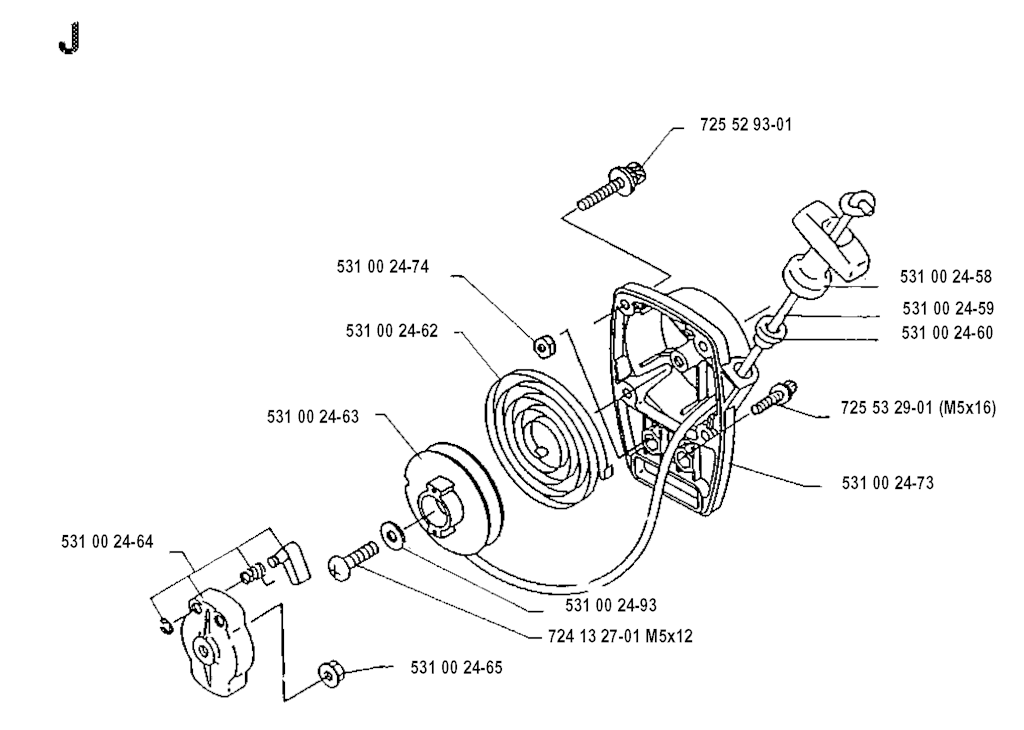 J

725 52 93-01

531 00 24-74

531 00 24-58

531 00 24-59

531 00 24-62

531 00 24-60

725 53 29-01 (M5x16)

531 00 24-63

531 00 24-73

531 00 24-64

531 00 24-93

724 13 27-01 M5x12

531 00 24-65