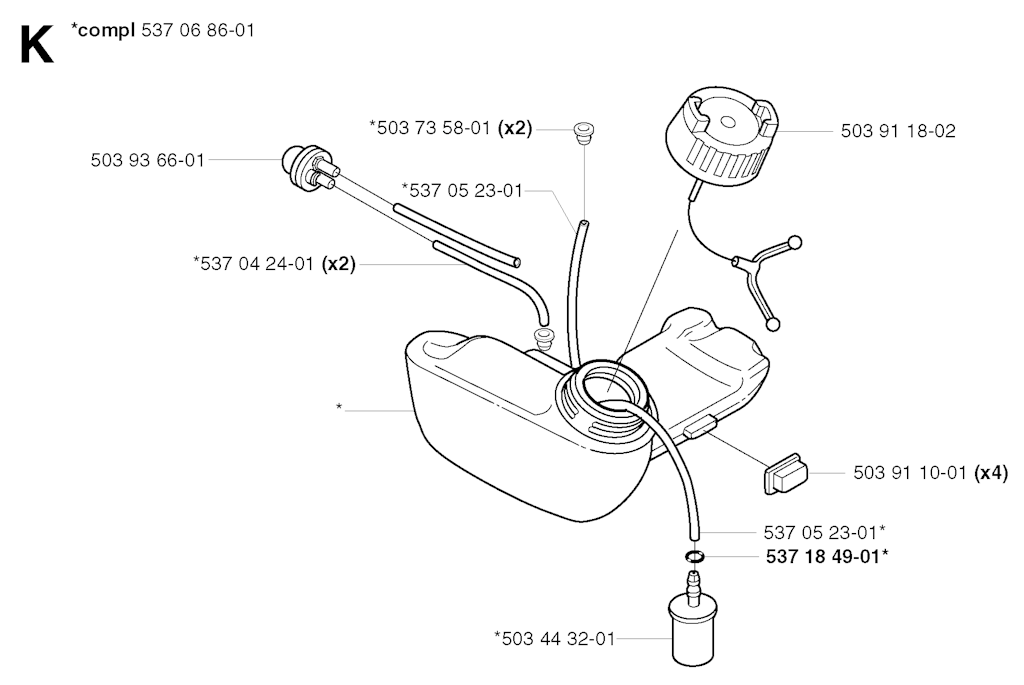 K *compl 537 06 86-01

*503 73 58-01 (x2)

503 91 18-02

503 93 66-01

*537 05 23-01

*537 04 24-01 (x2)

*

503 91 10-01 (x4)

537 05 23-01*

537 18 49-01*

*503 44 32-01