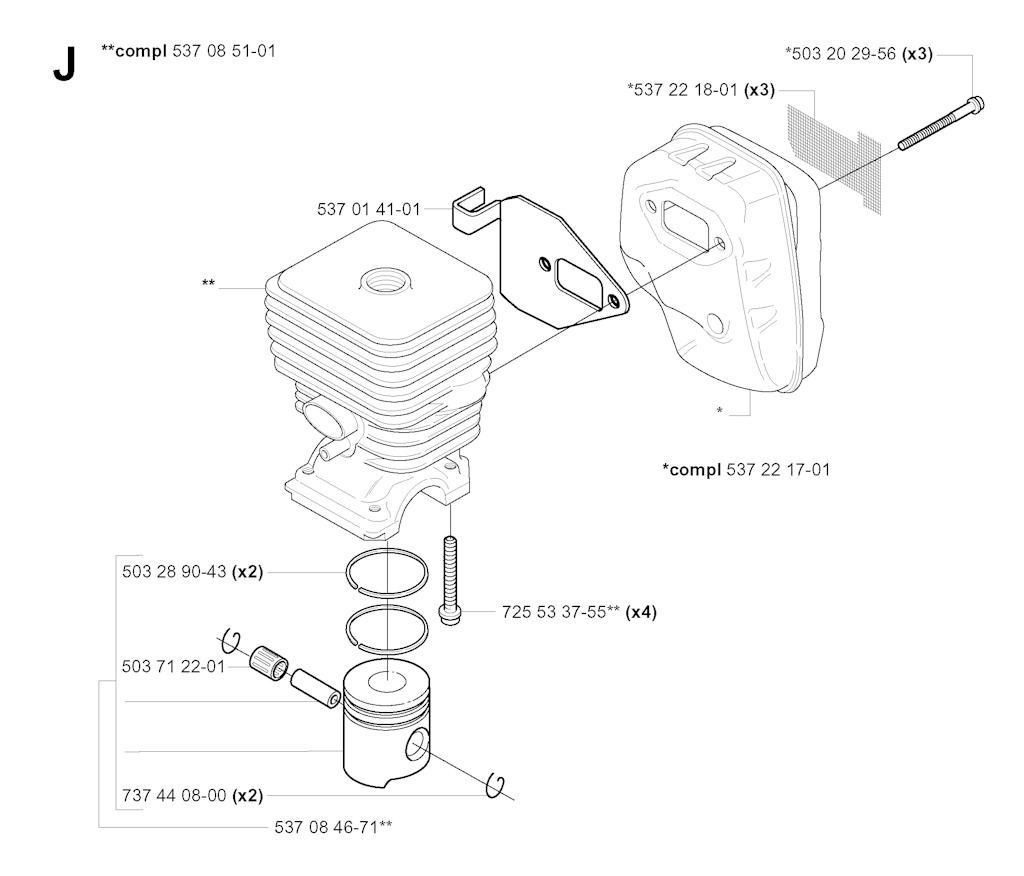 J **compl 537 08 51-01

*503 20 29-56 (x3)

*537 22 18-01 (x3)

537 01 41-01

**

*

*compl 537 22 17-01

503 28 90-43 (x2)

725 53 37-55** (x4)

503 71 22-01

737 44 08-00 (x2)

537 08 46-71**