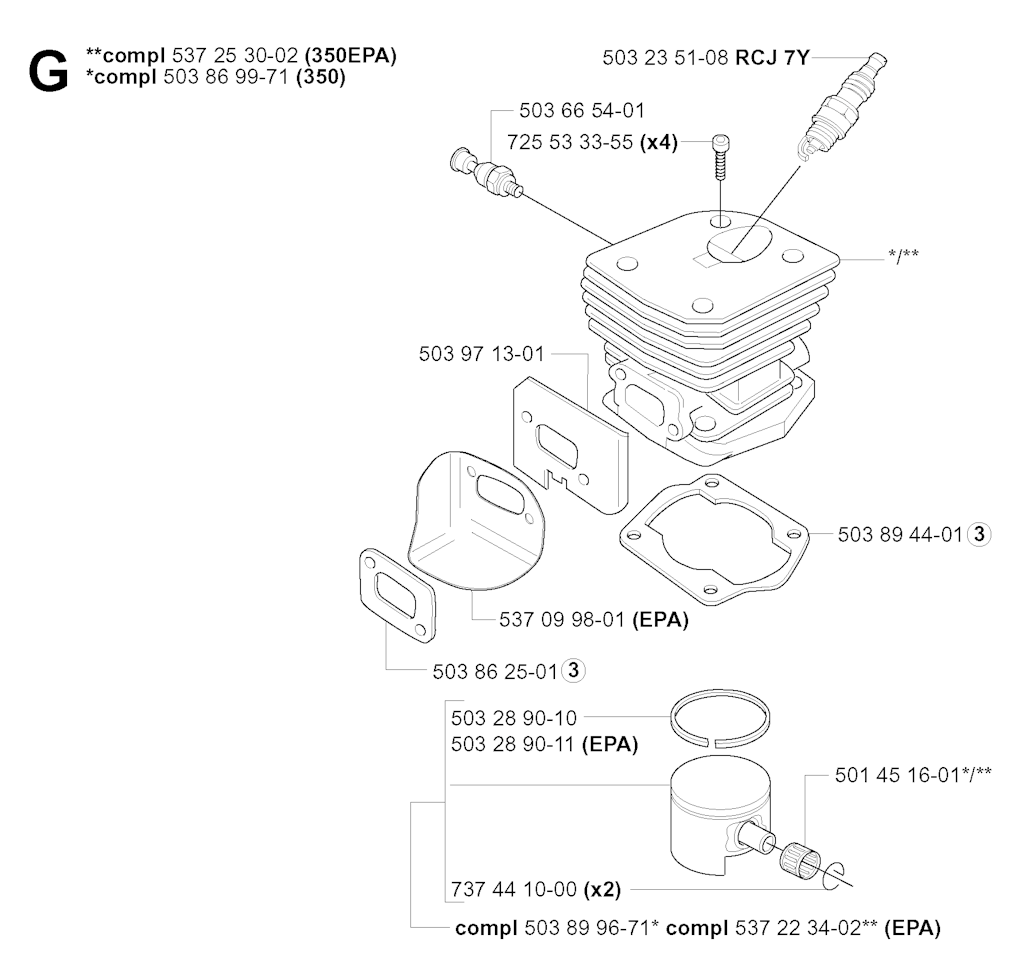 G **compl 537 25 30-02 (350EPA)
*compl 503 86 99-71 (350)

503 23 51-08 RCJ 7Y

503 66 54-01

725 53 33-55 (x4)

*/**

503 97 13-01

503 89 44-01 3

537 09 98-01 (EPA)

503 86 25-01 3

503 28 90-10
503 28 90-11 (EPA)

501 45 16-01*/**

737 44 10-00 (x2)

compl 503 89 96-71* compl 537 22 34-02** (EPA)