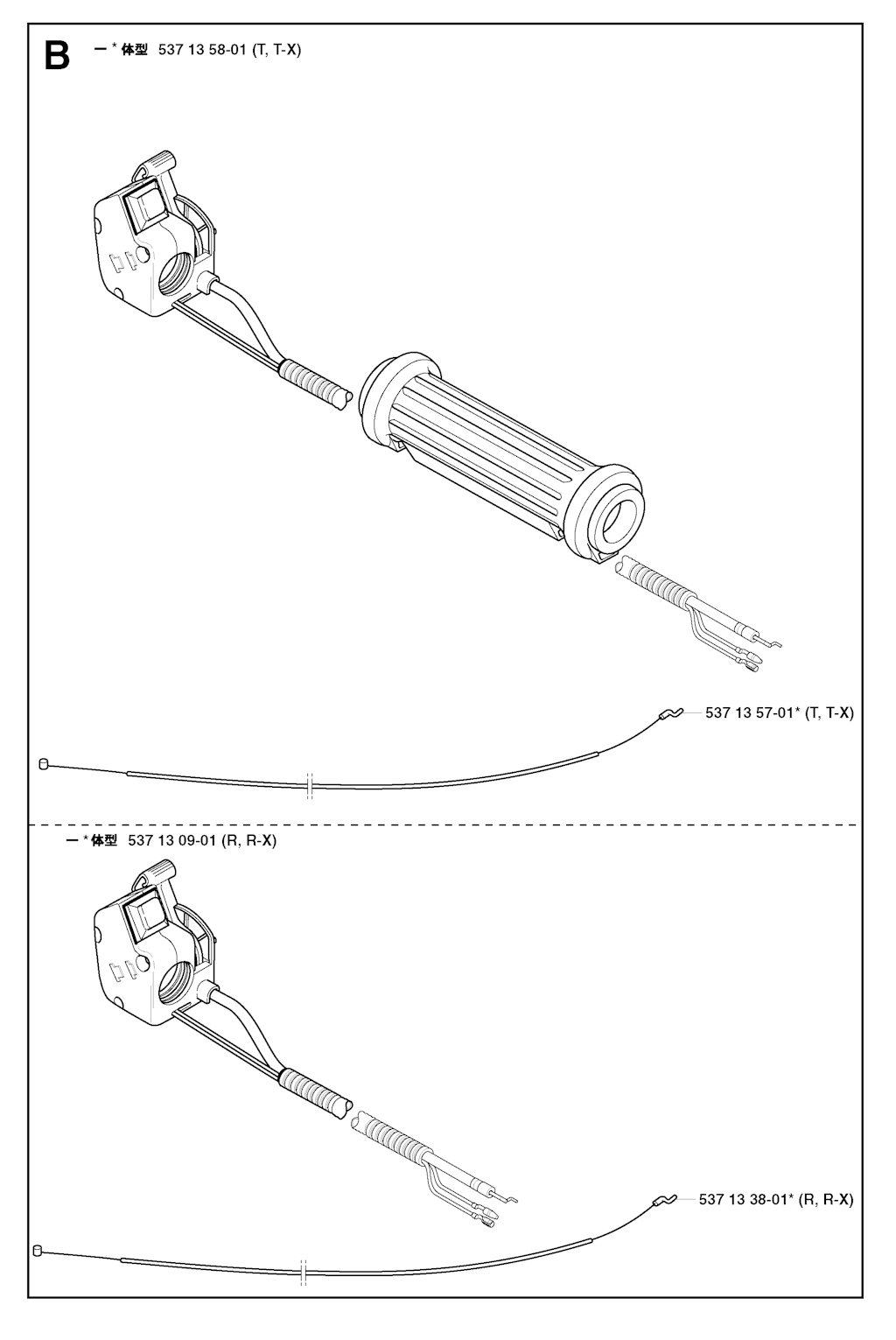 B

一 * 体型 537 13 58-01 (T, T-X)

537 13 57-01* (T, T-X)

一 * 体型 537 13 09-01 (R, R-X)

537 13 38-01* (R, R-X)