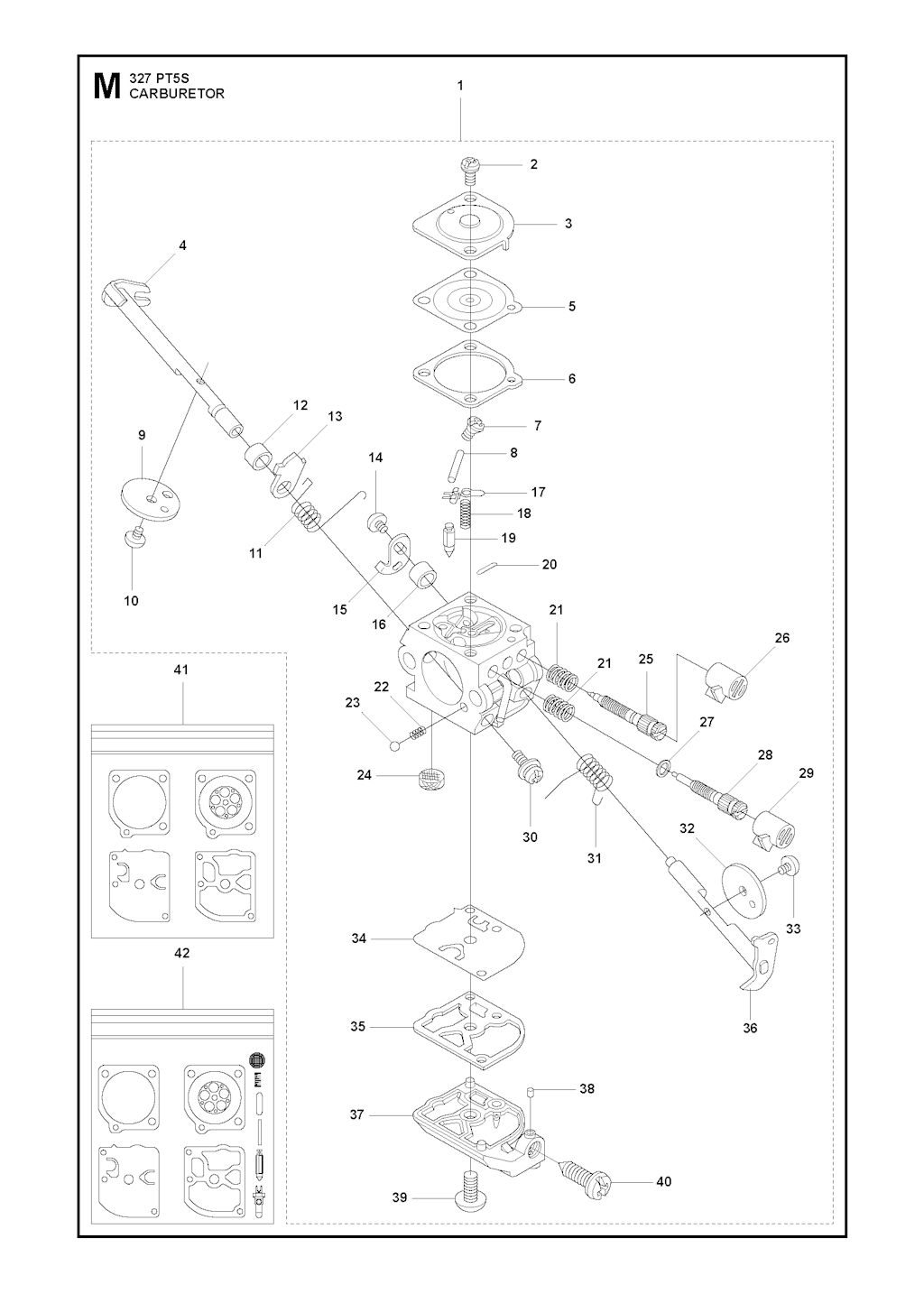 M 327 PT5S
CARBURETOR

1
2
3
4
5
6
7
8
9
10
11
12
13
14
15
16
17
18
19
20
21
21
22
23
24
25
26
27
28
29
30
31
32
33
34
35
36
37
38
39
40
41
42