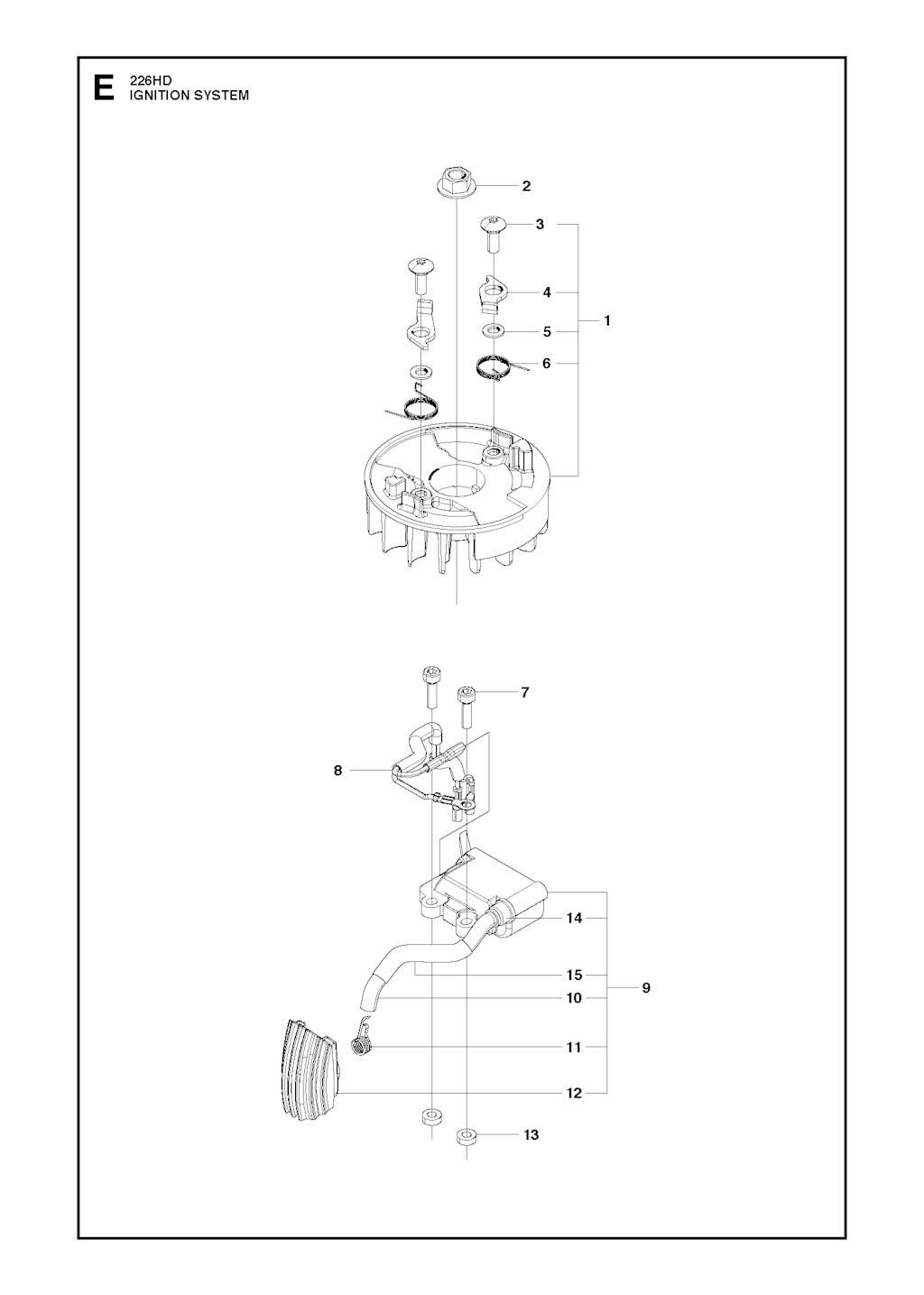 E
226HD
IGNITION SYSTEM

2
3
4
5
6
1

7
8
14
15
10
9
11
12
13