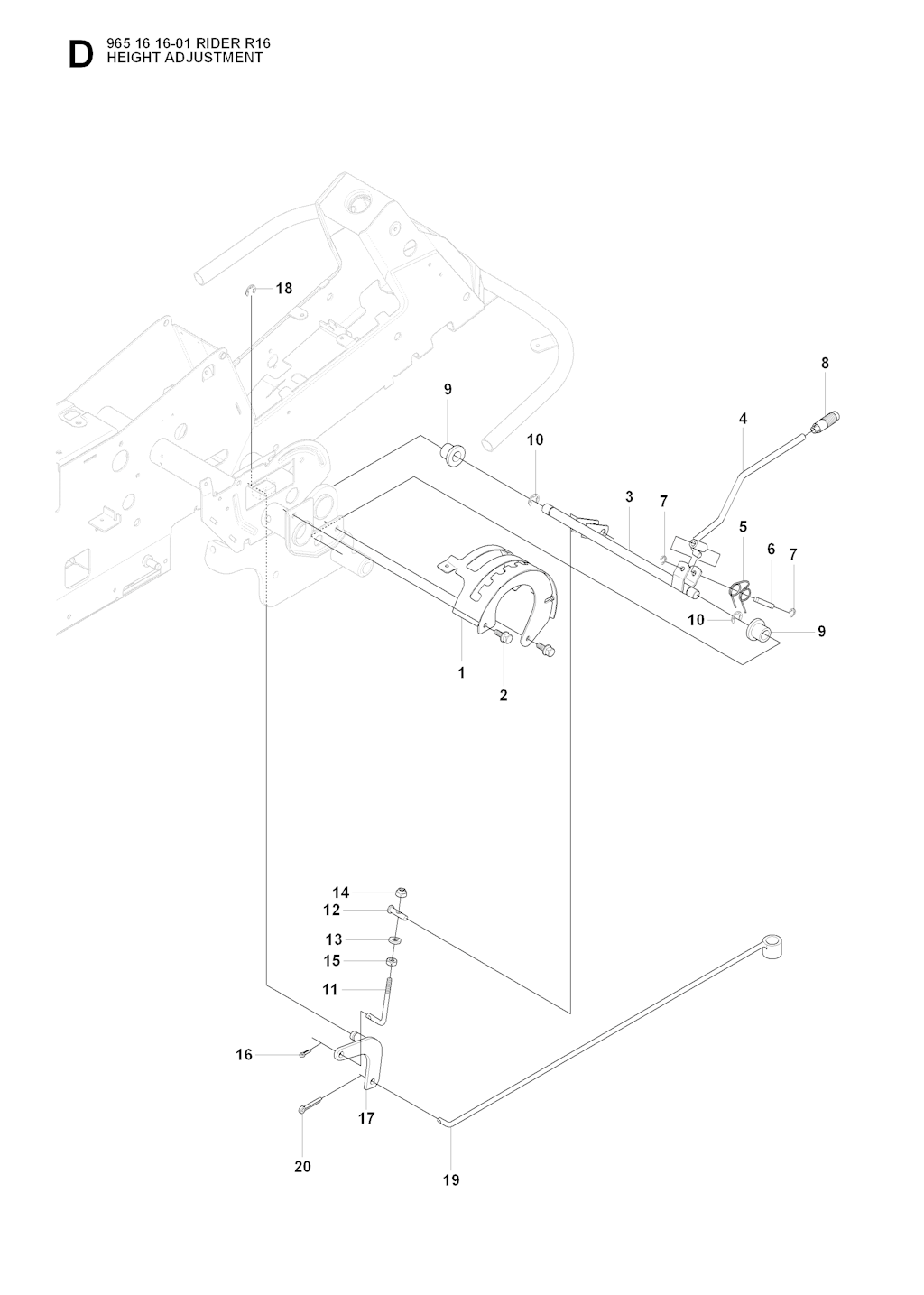 D 965 16 16-01 RIDER R16
HEIGHT ADJUSTMENT

18
8
9
4
10
3
7
5
6
7
10
9
1
2
14
12
13
15
11
16
17
20
19