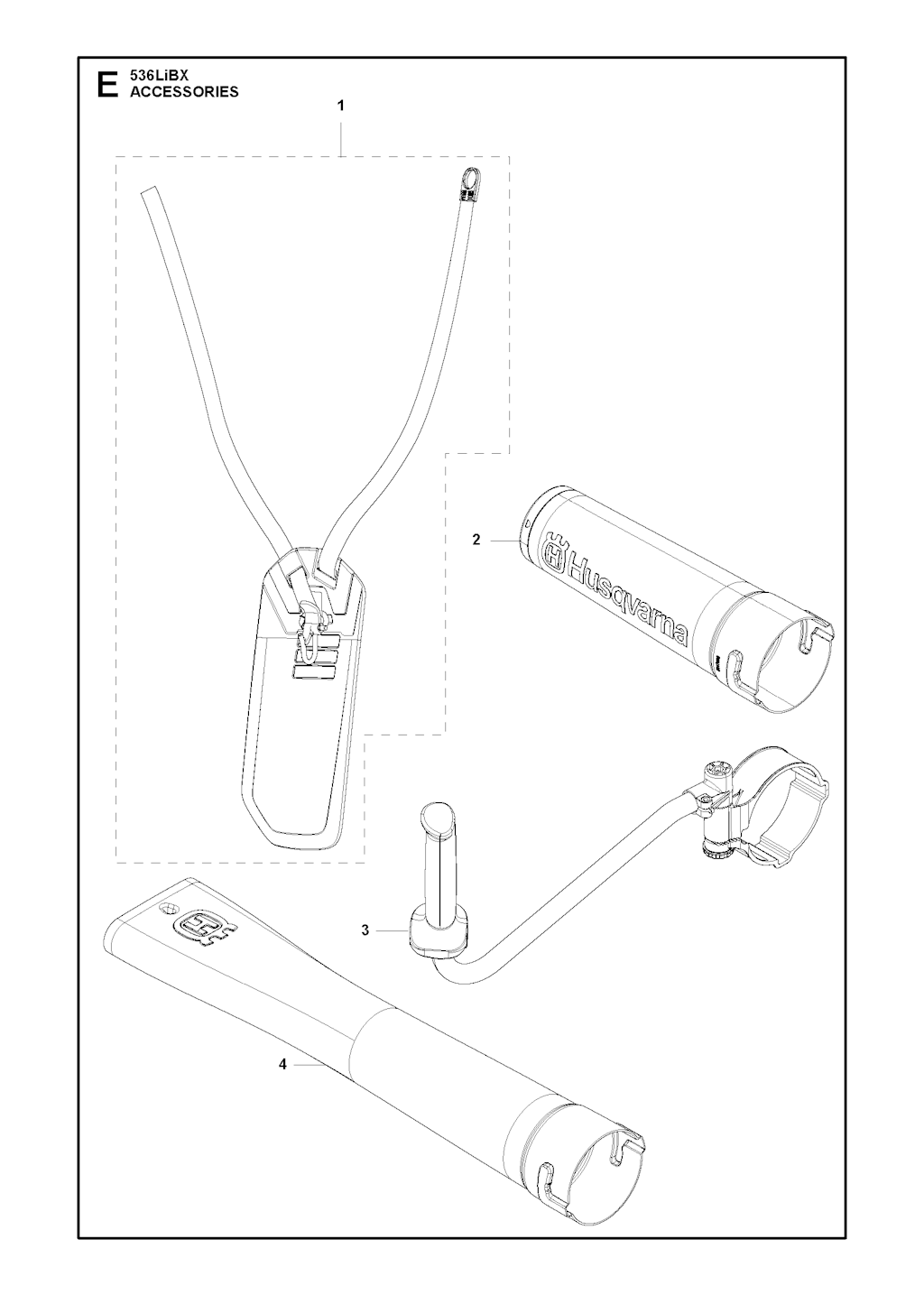 E 536LiBX
ACCESSORIES

1

2

Husqvarna

3

4