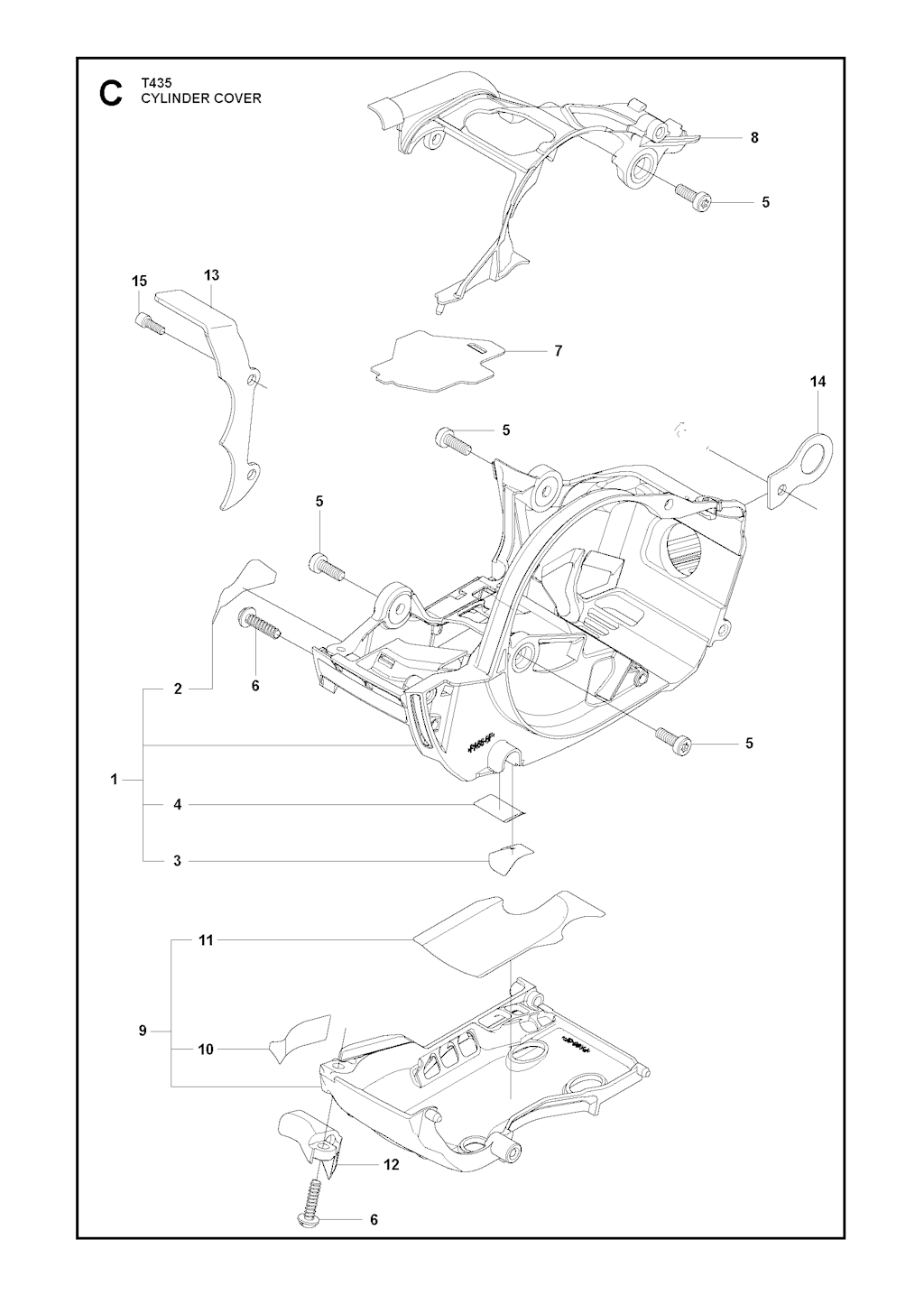 C
T435
CYLINDER COVER

8
5
15
13
7
14
5
5
2
6
5
1
4
3
11
9
10
12
6