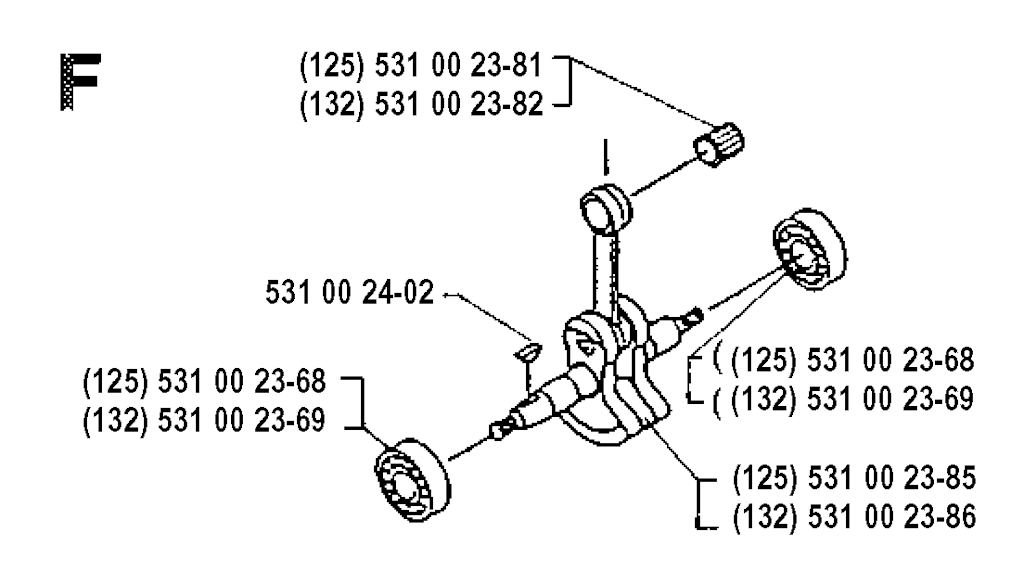 F

(125) 531 00 23-81
(132) 531 00 23-82

531 00 24-02

(125) 531 00 23-68
(132) 531 00 23-69

(125) 531 00 23-68
(132) 531 00 23-69

(125) 531 00 23-85
(132) 531 00 23-86